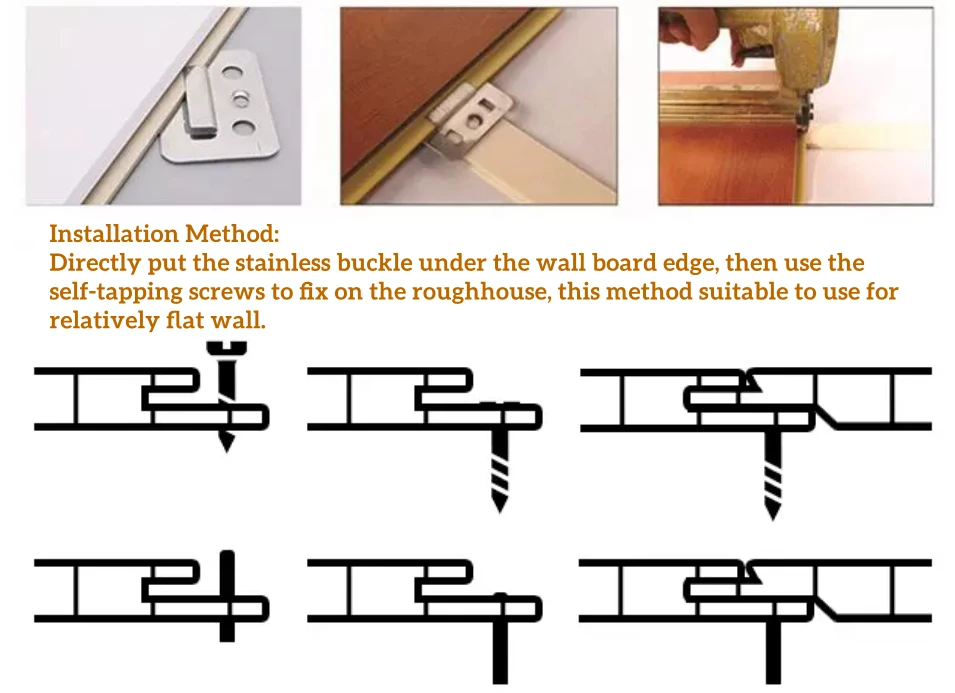 Installation Method:
Directly put the stainless buckle under the wall board edge, then use the self-tapping screws to fix on the roughhouse, this method suitable to use for relatively flat wall.