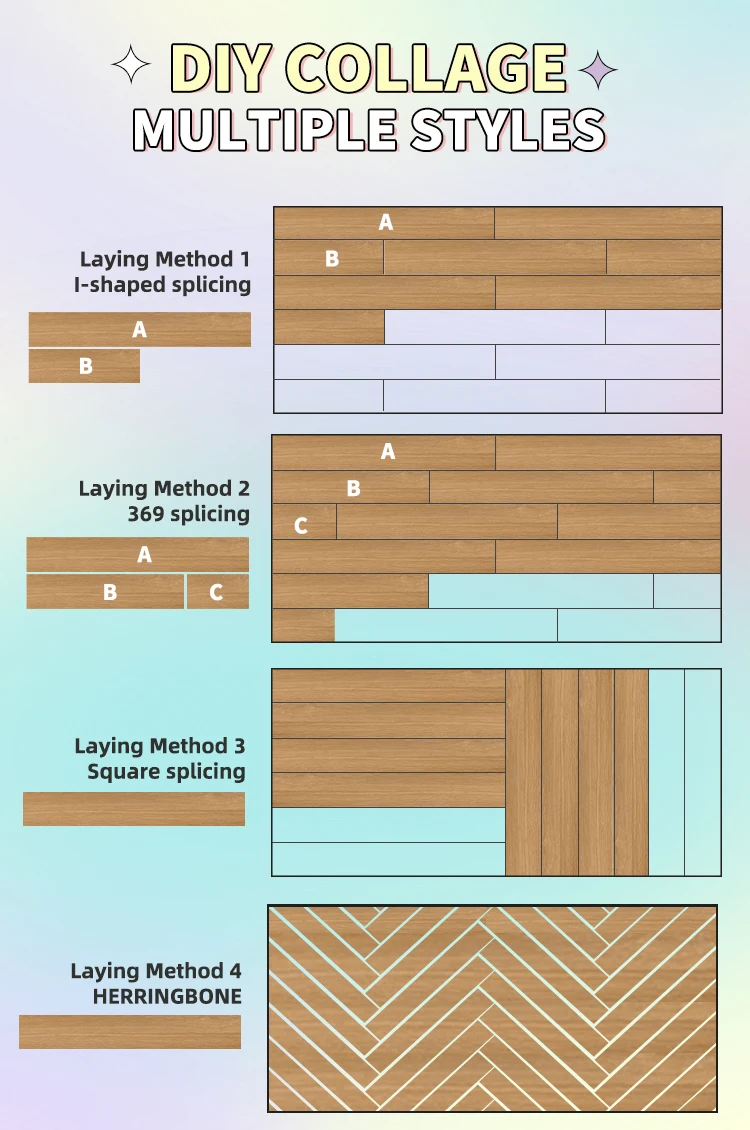 DIY COLLAGE
MULTIPLE STYLES

Laying Method 1
I-shaped splicing

A
B

A
B

Laying Method 2
369 splicing

A
B C

A
B
C

Laying Method 3
Square splicing

Laying Method 4
HERRINGBONE