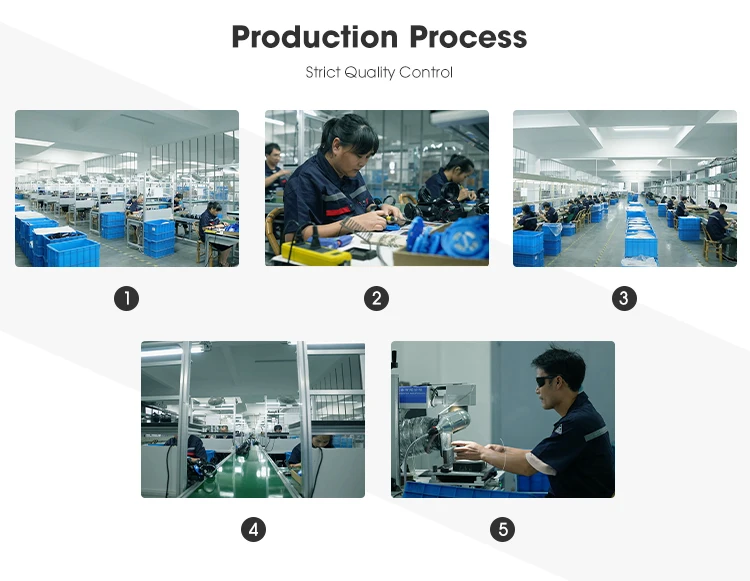 Production Process

Strict Quality Control

1

2

3

4

5