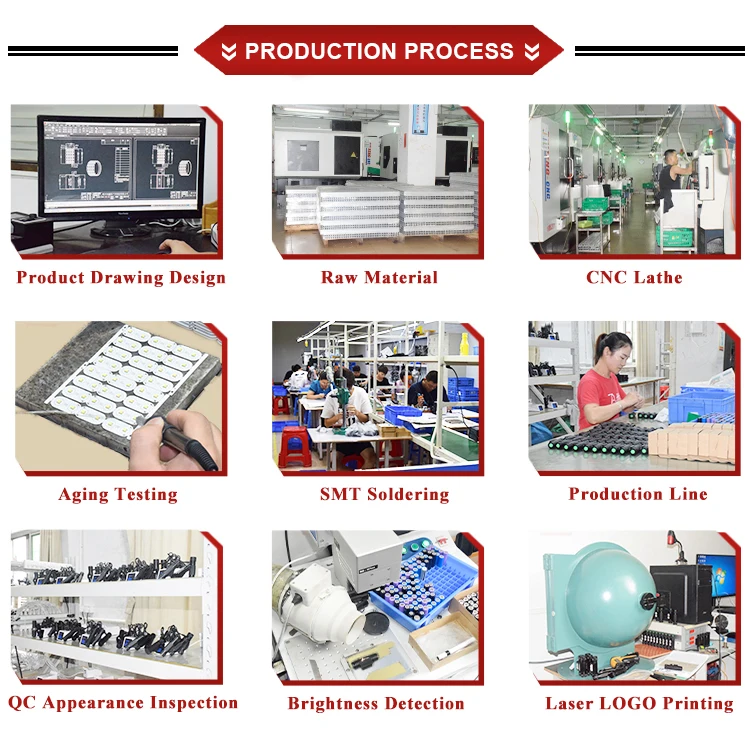 PRODUCTION PROCESS

Product Drawing Design

Raw Material

CNC Lathe

Aging Testing

SMT Soldering

Production Line

QC Appearance Inspection

Brightness Detection

Laser LOGO Printing