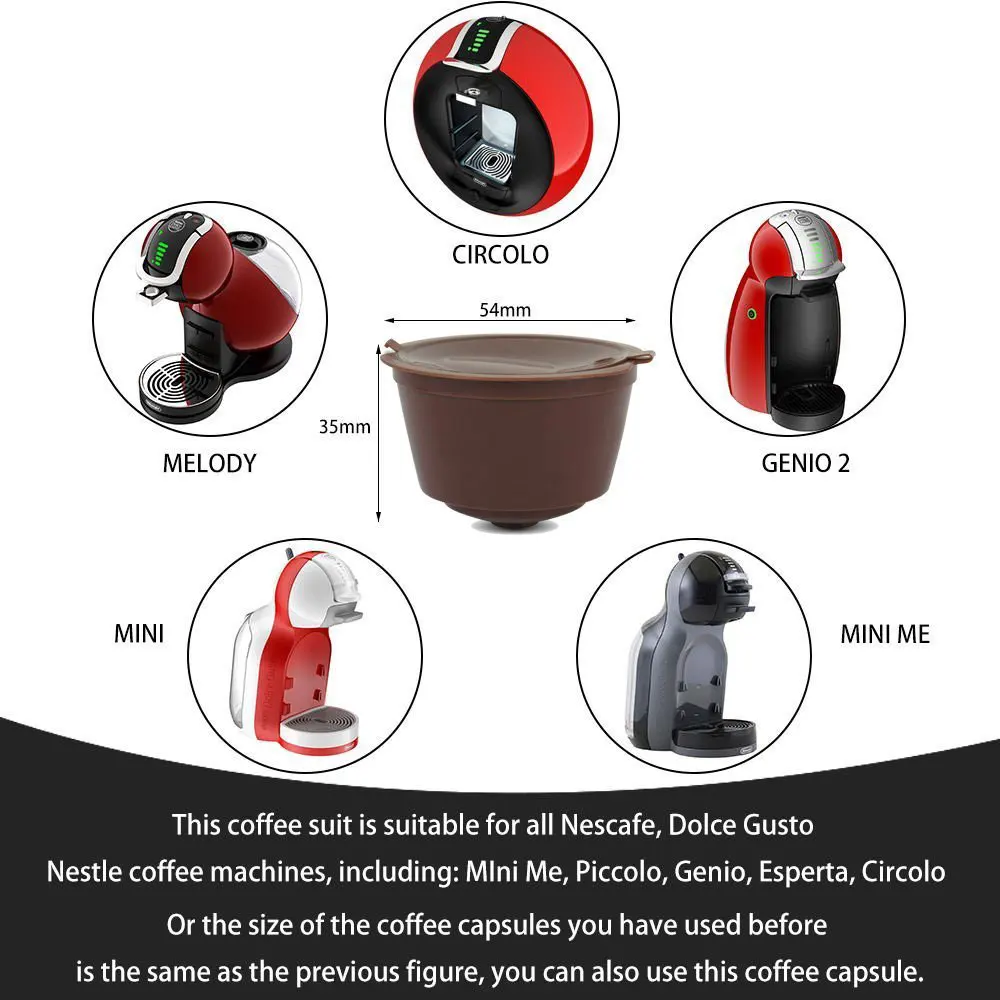 CIRCOLO

MELODY

54mm

35mm

GENIO 2

MINI

MINI ME

This coffee suit is suitable for all Nescafe, Dolce Gusto Nestle coffee machines, including: MIni Me, Piccolo, Genio, Esperta, Circolo

Or the size of the coffee capsules you have used before is the same as the previous figure, you can also use this coffee capsule.