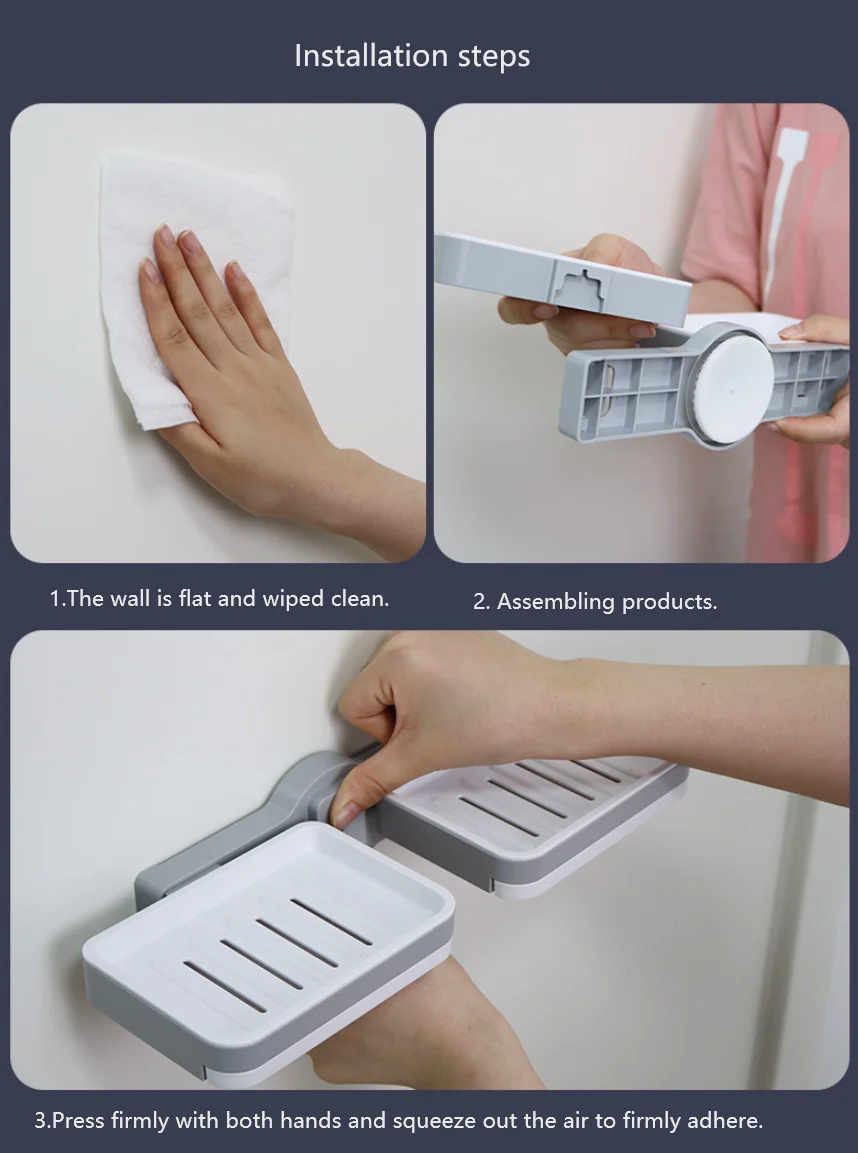 Installation steps

1.The wall is flat and wiped clean.

2. Assembling products.

3.Press firmly with both hands and squeeze out the air to firmly adhere.