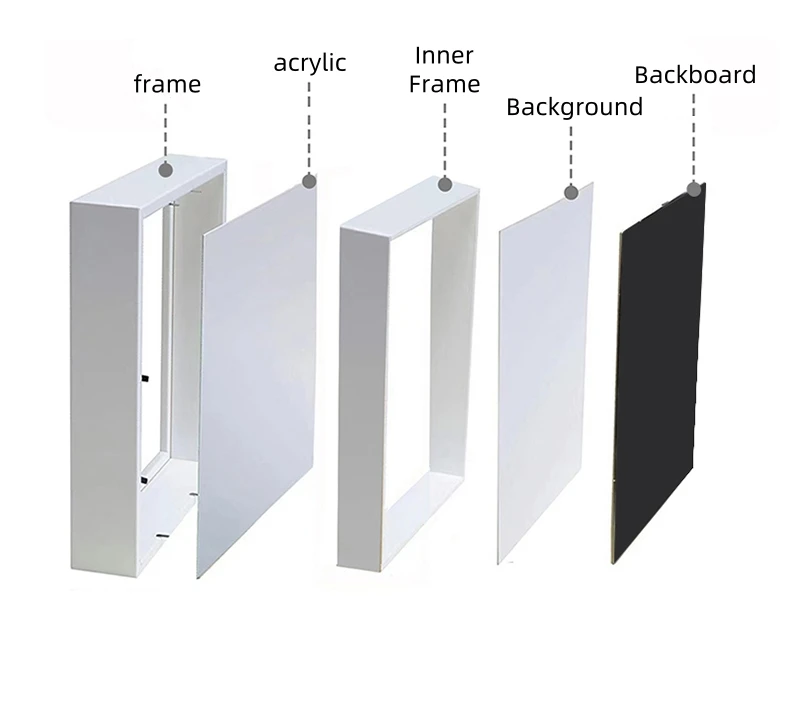 frame

acrylic

Inner Frame

Background

Backboard