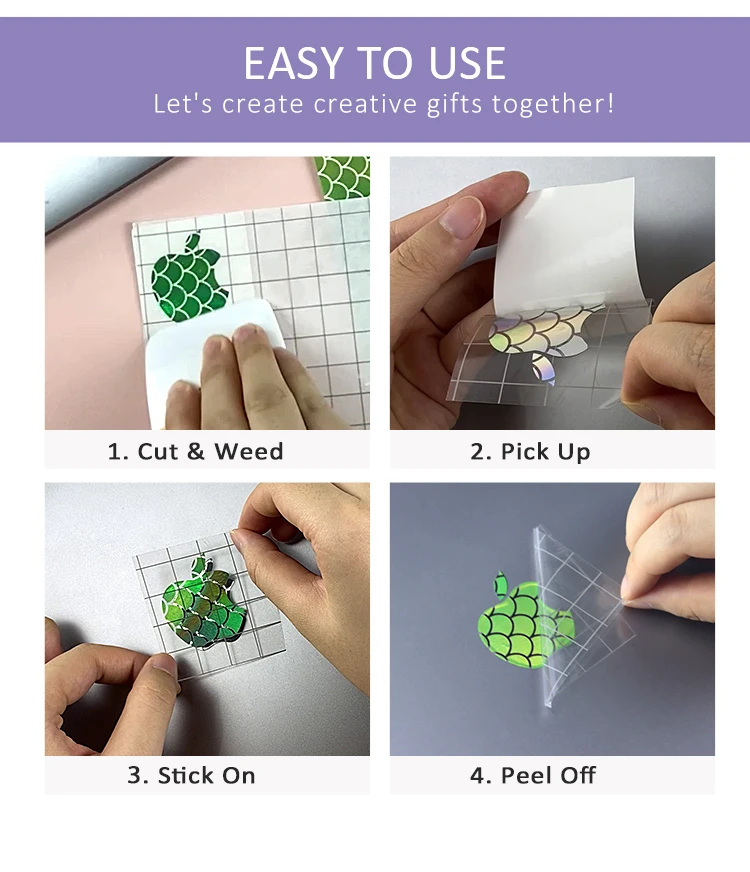 EASY TO USE
Let's create creative gifts together!

1. Cut & Weed

2. Pick Up

3. Stick On

4. Peel Off