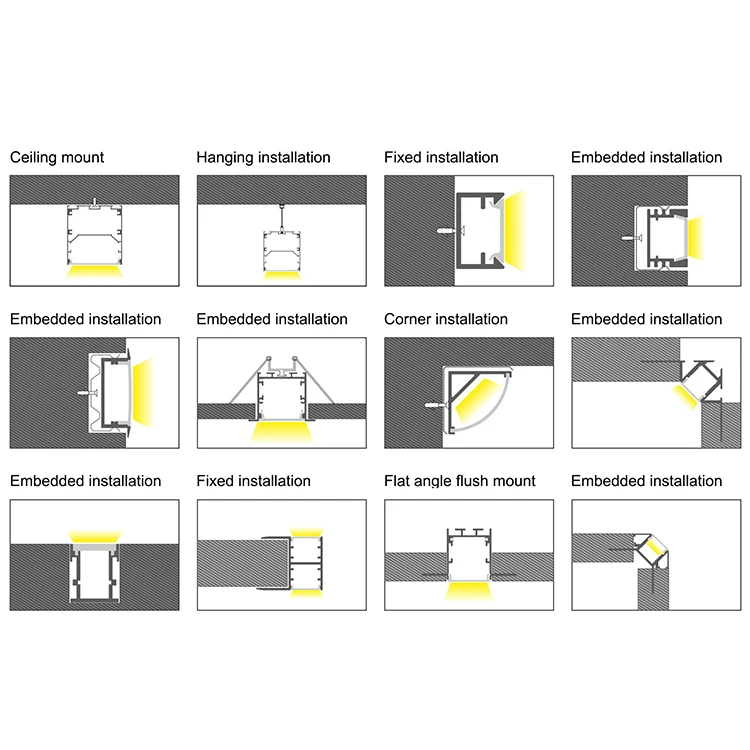 Ceiling mount

Hanging installation

Fixed installation

Embedded installation

Embedded installation

Embedded installation

Corner installation

Embedded installation

Embedded installation

Fixed installation

Flat angle flush mount

Embedded installation