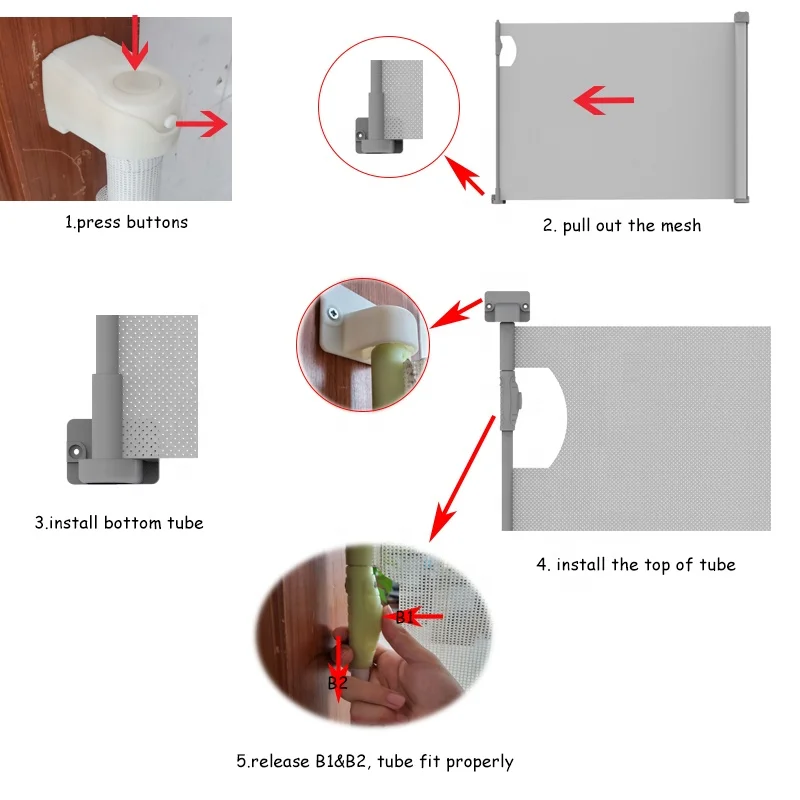 1.press buttons

2. pull out the mesh

3.install bottom tube

4. install the top of tube

B1

B2

5.release B1&B2, tube fit properly