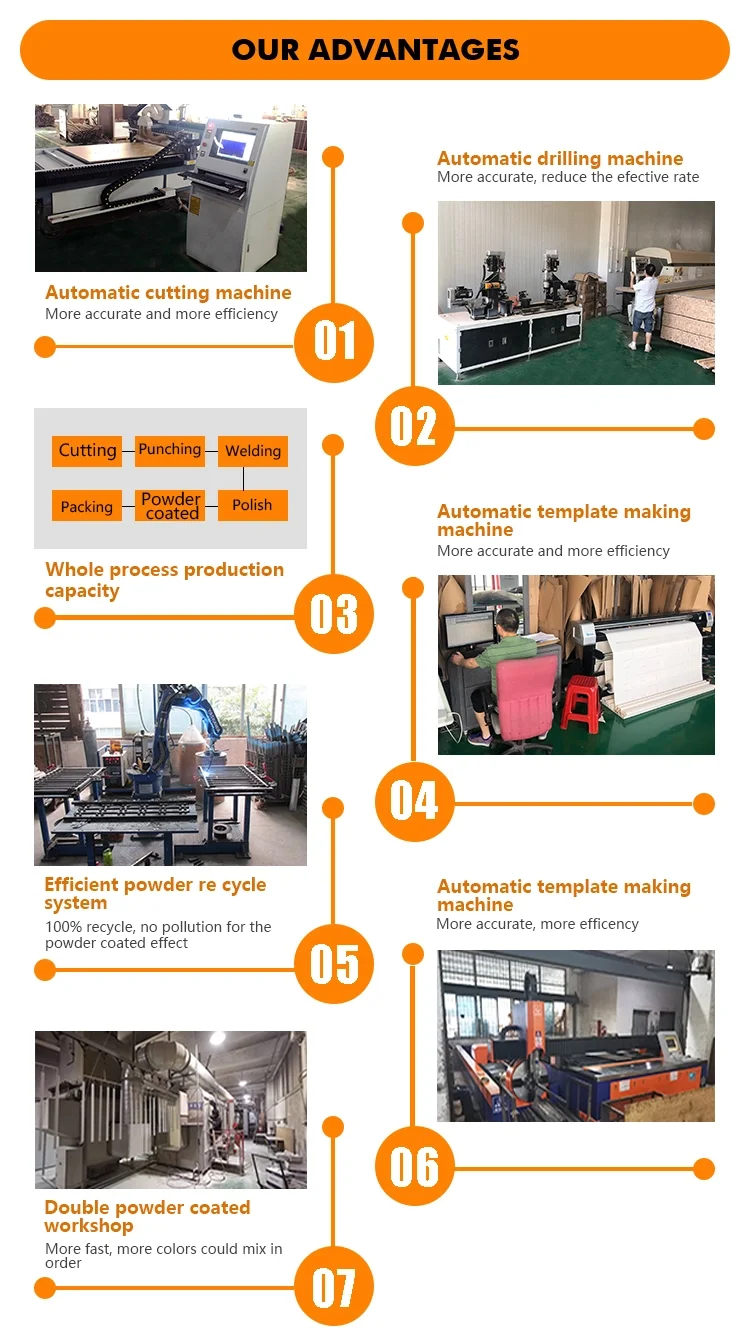 OUR ADVANTAGES

Automatic cutting machine
More accurate and more efficiency

01

Automatic drilling machine
More accurate, reduce the efective rate

02

Cutting
Punching
Welding
Packing
Powder coated
Polish

Whole process production capacity

03

Automatic template making machine
More accurate and more efficiency

04

Efficient powder re cycle system
100% recycle, no pollution for the powder coated effect

05

Automatic template making machine
More accurate, more efficency

06

Double powder coated workshop
More fast, more colors could mix in order

07