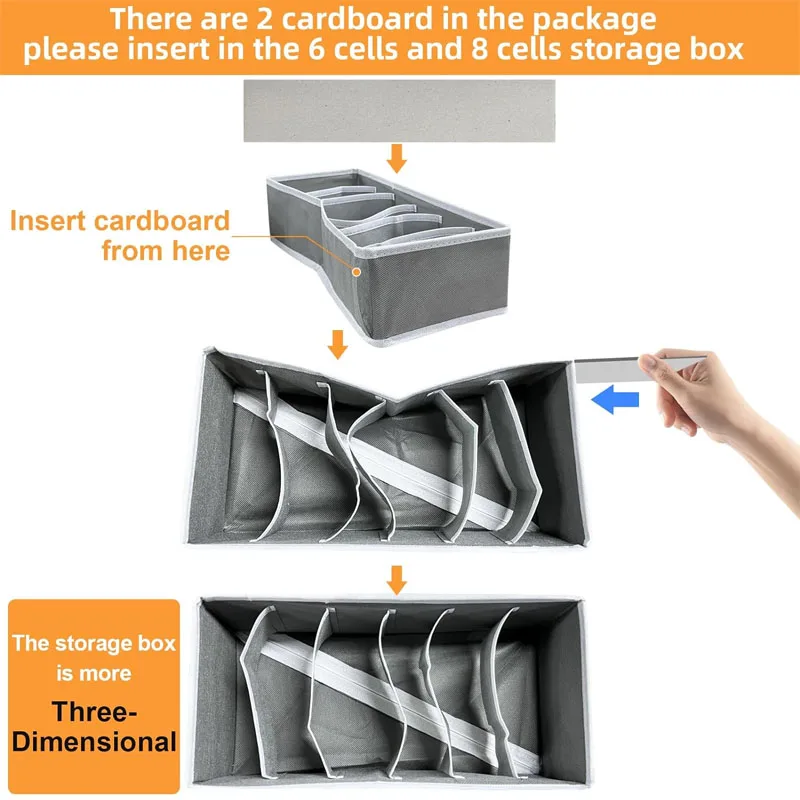 There are 2 cardboard in the package
please insert in the 6 cells and 8 cells storage box

Insert cardboard from here

The storage box is more

Three-Dimensional