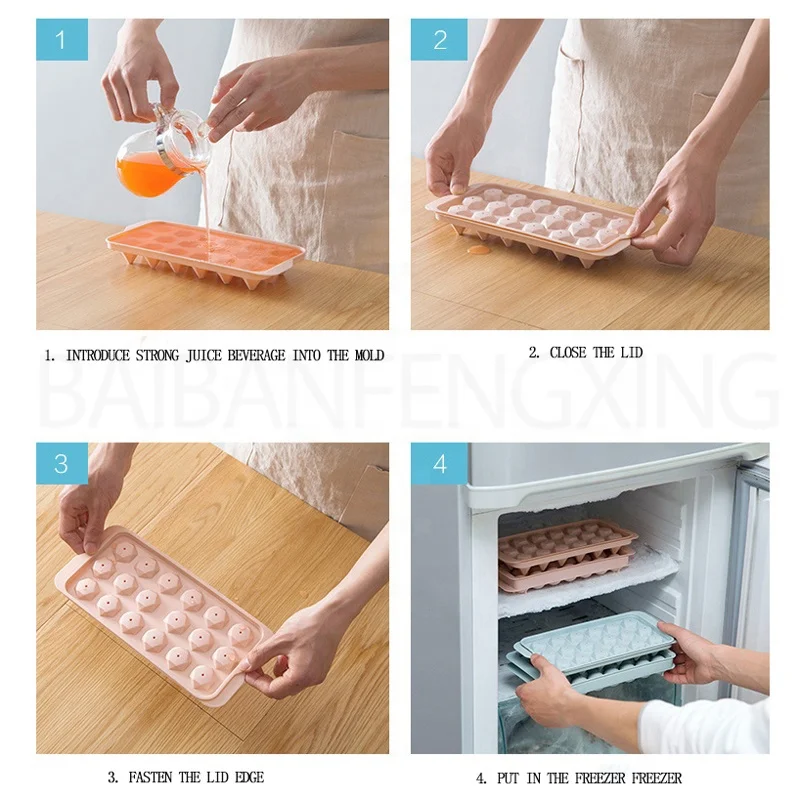 1

2

1. INTRODUCE STRONG JUICE BEVERAGE INTO THE MOLD

2. CLOSE THE LID

BAIBANFENGXING

3

4

3. FASTEN THE LID EDGE

4. PUT IN THE FREEZER FREEZER