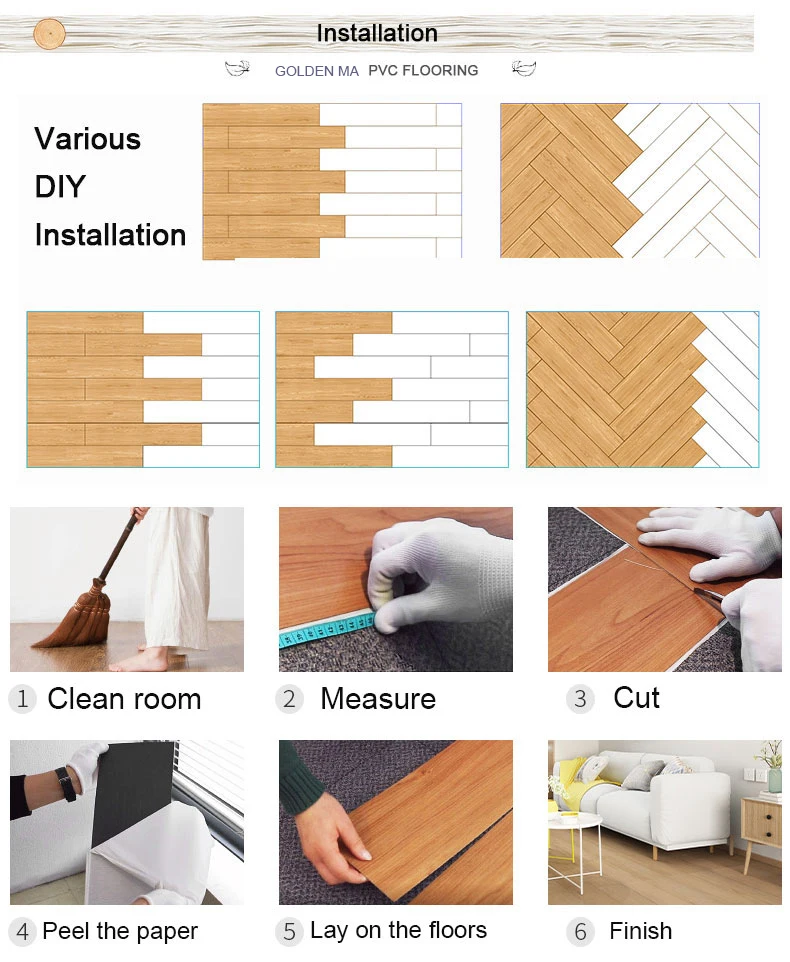 Installation

GOLDEN MA PVC FLOORING

Various DIY Installation

1 Clean room

2 Measure

3 Cut

4 Peel the paper

5 Lay on the floors

6 Finish