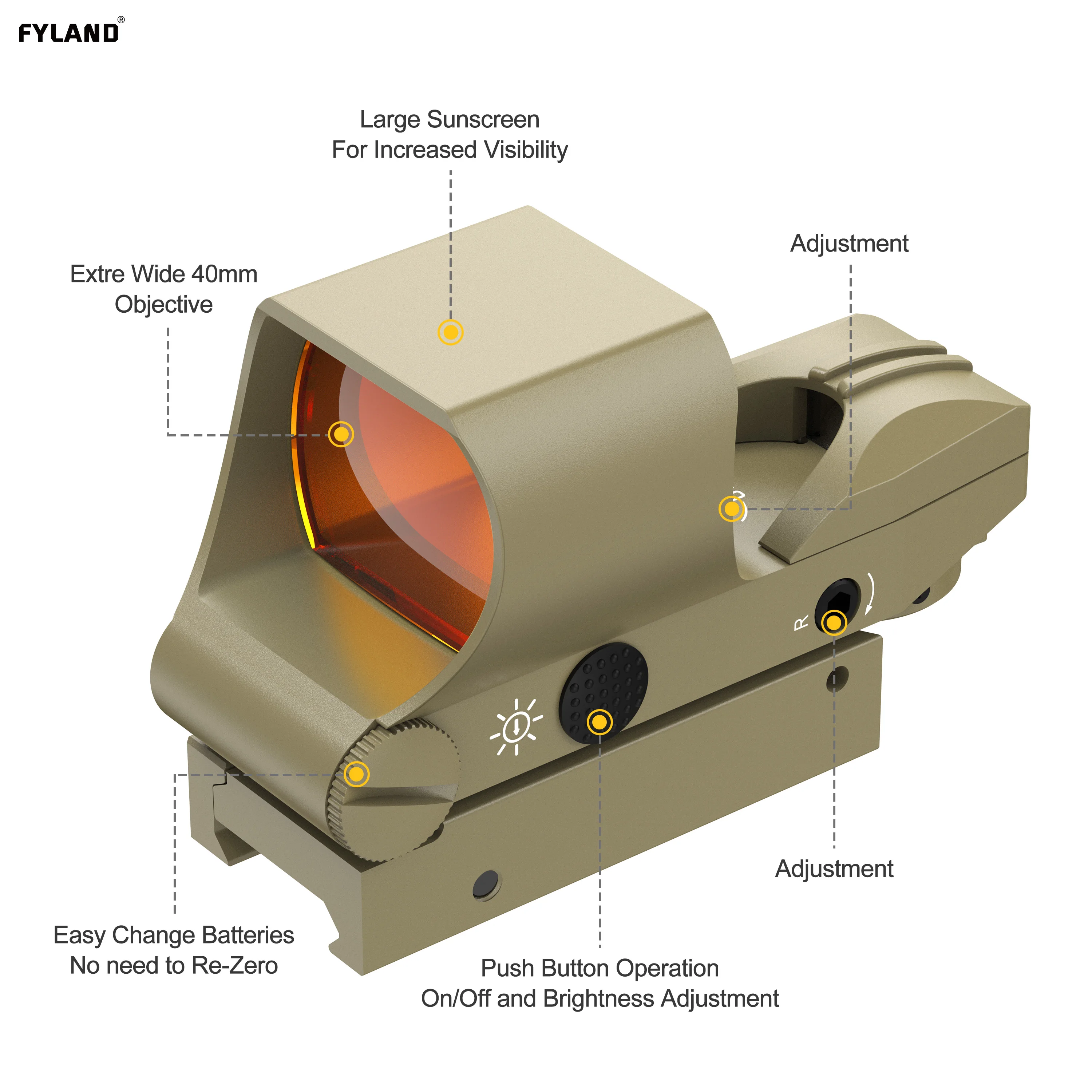 FYLAND®

Large Sunscreen
For Increased Visibility

Extre Wide 40mm
Objective

Adjustment

R

Adjustment

Easy Change Batteries
No need to Re-Zero

Push Button Operation
On/Off and Brightness Adjustment