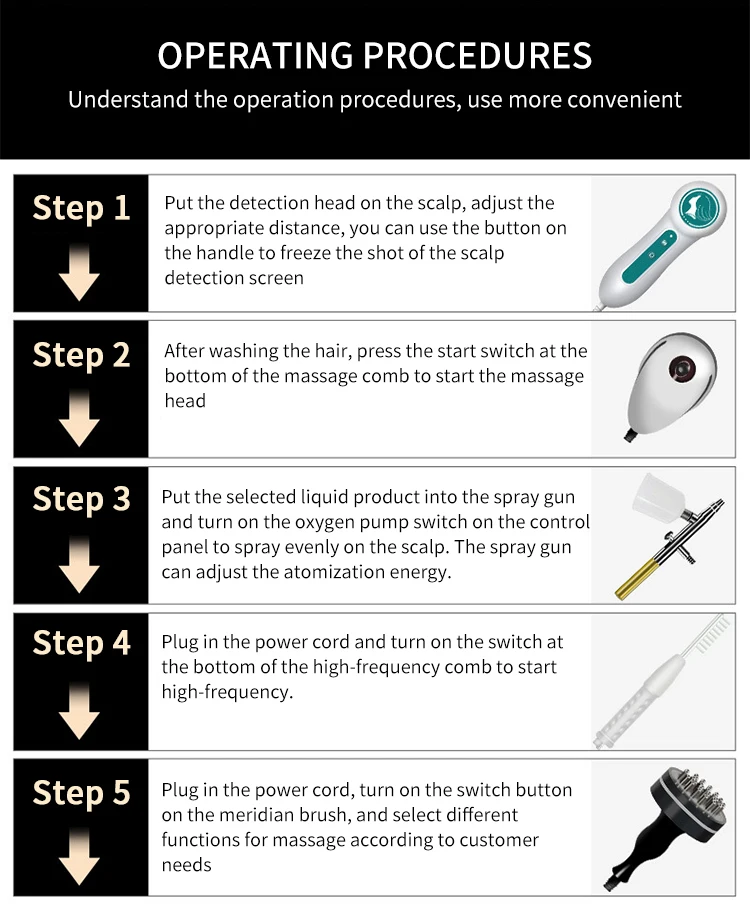 OPERATING PROCEDURES

Understand the operation procedures, use more convenient

Step 1

Put the detection head on the scalp, adjust the appropriate distance, you can use the button on the handle to freeze the shot of the scalp detection screen

Step 2

After washing the hair, press the start switch at the bottom of the massage comb to start the massage head

Step 3

Put the selected liquid product into the spray gun and turn on the oxygen pump switch on the control panel to spray evenly on the scalp. The spray gun can adjust the atomization energy.

Step 4

Plug in the power cord and turn on the switch at the bottom of the high-frequency comb to start high-frequency.

Step 5

Plug in the power cord, turn on the switch button on the meridian brush, and select different functions for massage according to customer needs