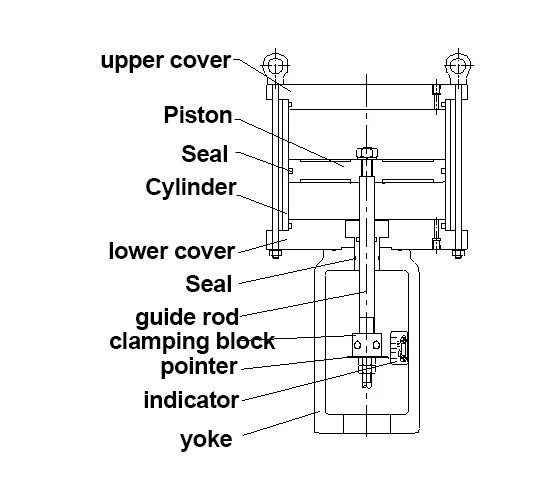 upper cover
Piston
Seal
Cylinder
lower cover
Seal
guide rod
clamping block
pointer
indicator
yoke