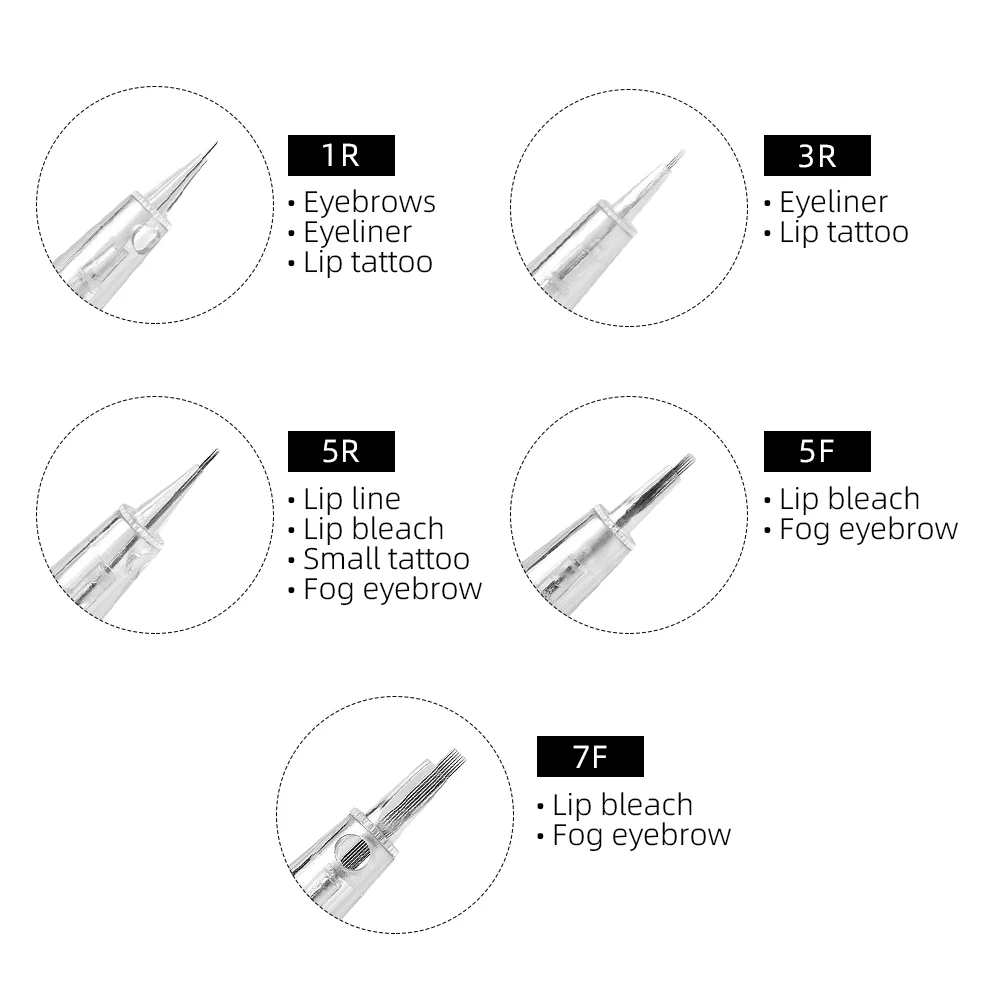 1R
• Eyebrows
• Eyeliner
• Lip tattoo

3R
• Eyeliner
• Lip tattoo

5R
• Lip line
• Lip bleach
• Small tattoo
• Fog eyebrow

5F
• Lip bleach
• Fog eyebrow

7F
• Lip bleach
• Fog eyebrow