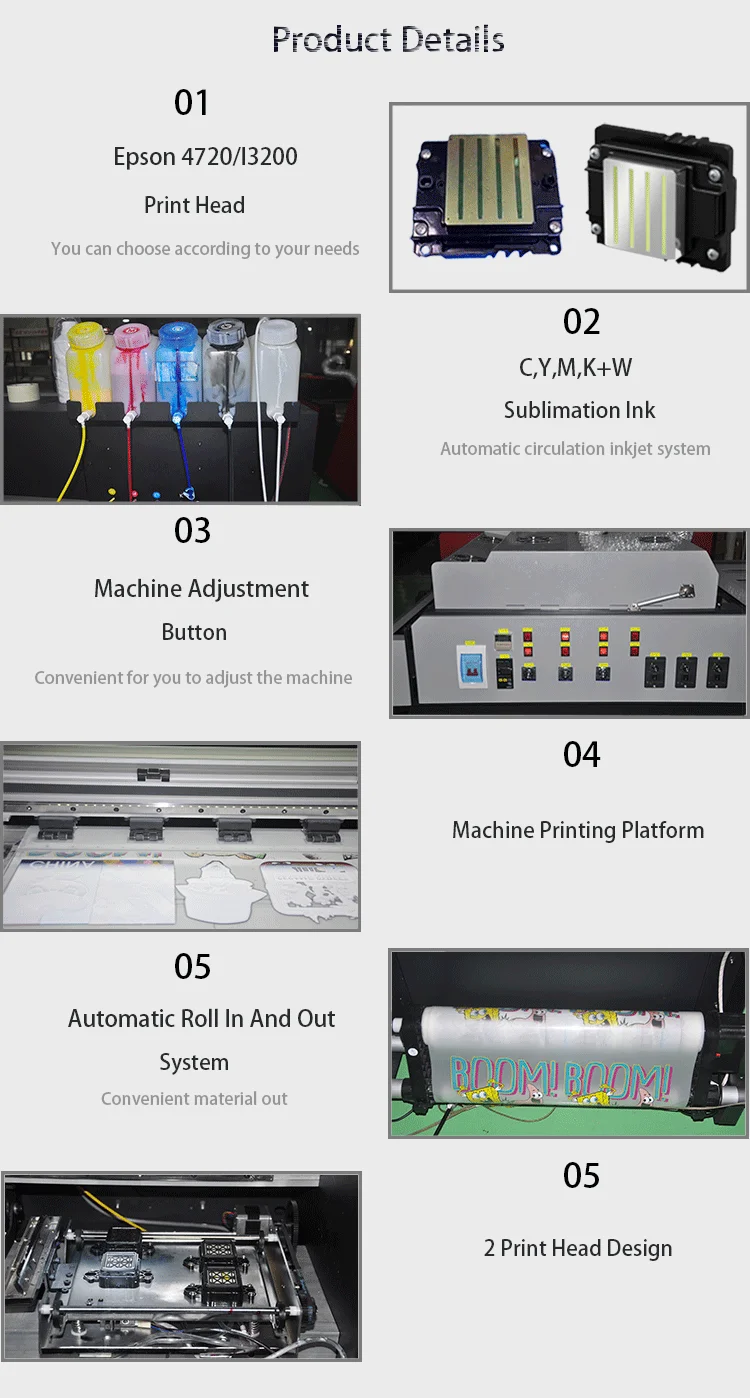 Product Details

01

Epson 4720/I3200

Print Head

You can choose according to your needs

02

C,Y,M,K+W

Sublimation Ink

Automatic circulation inkjet system

03

Machine Adjustment

Button

Convenient for you to adjust the machine

04

Machine Printing Platform

05

Automatic Roll In And Out

System

Convenient material out

BOOM! BOOM!

05

2 Print Head Design