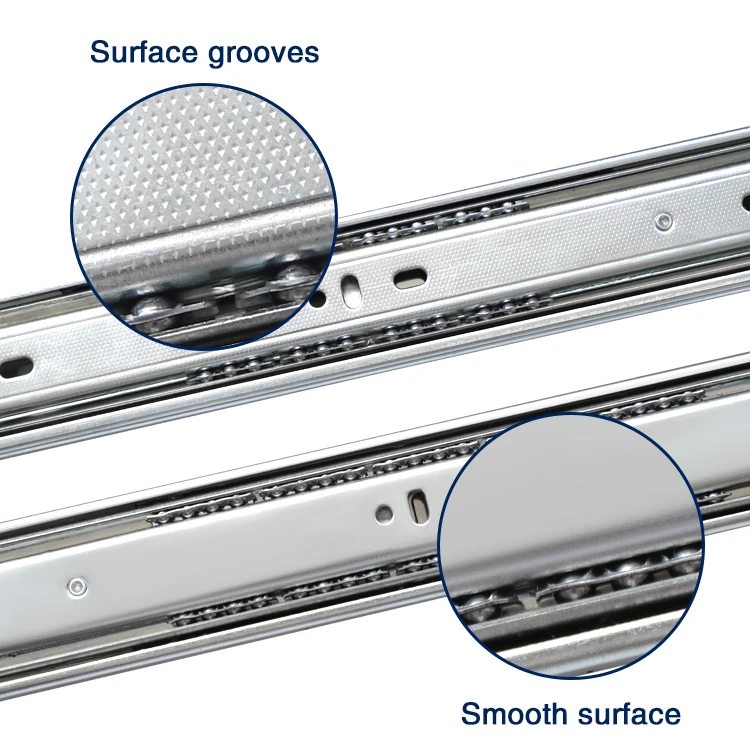 Surface grooves

Smooth surface