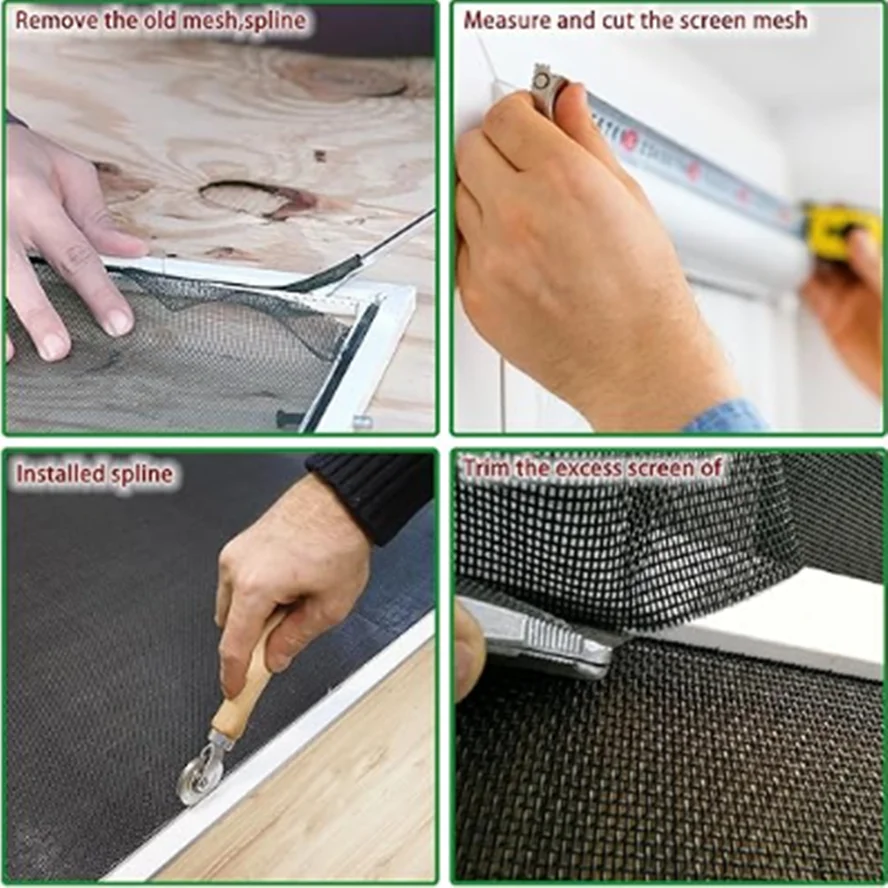 Remove the old mesh,spline

Measure and cut the screen mesh

Installed spline

Trim the excess screen of