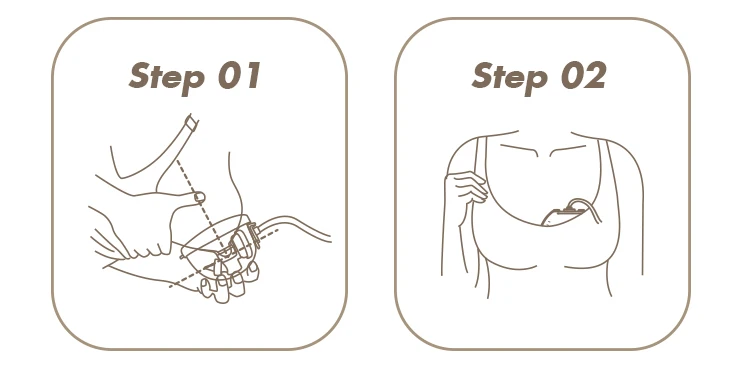 Step 01

Step 02