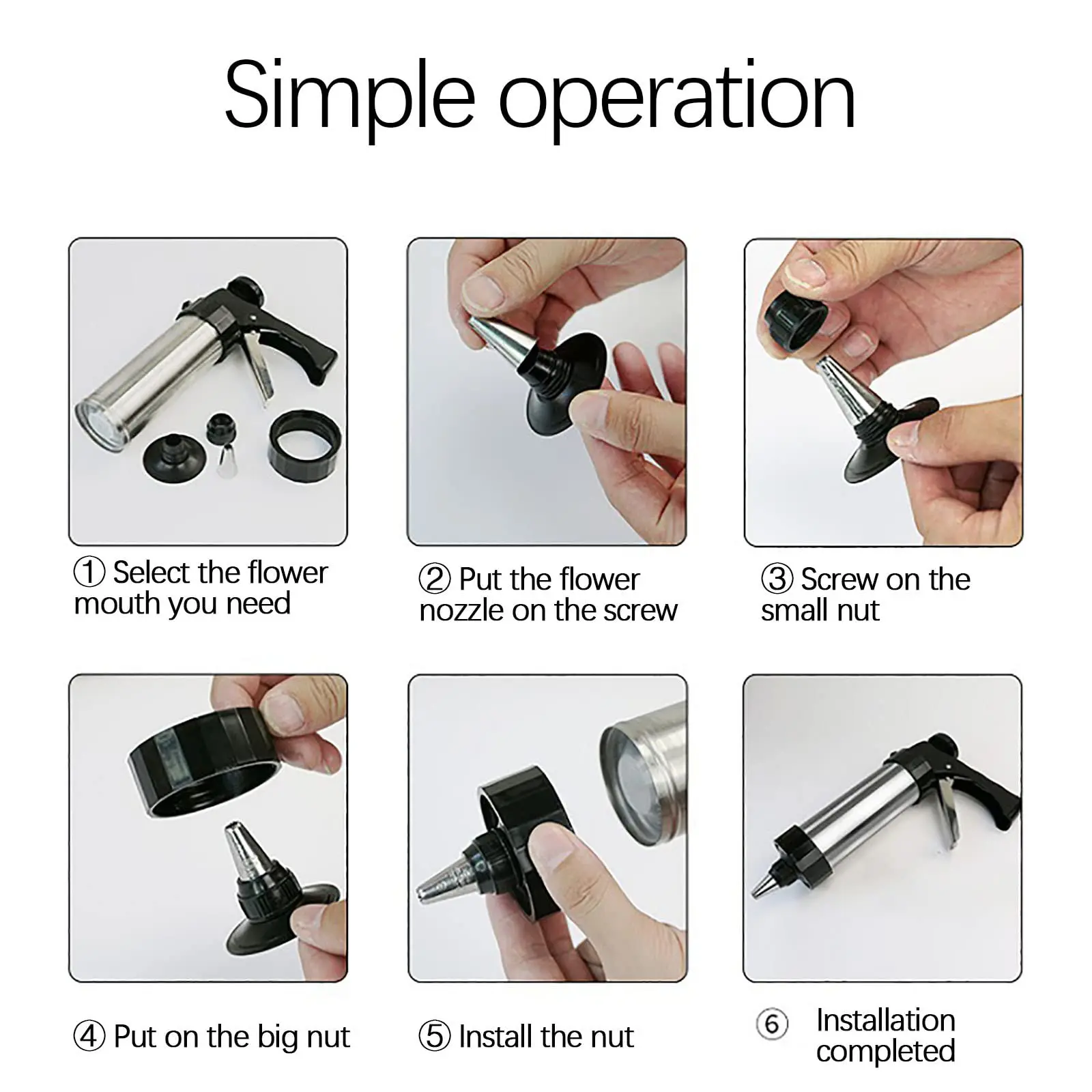 Simple operation

① Select the flower mouth you need

② Put the flower nozzle on the screw

③ Screw on the small nut

④ Put on the big nut

⑤ Install the nut

⑥ Installation completed