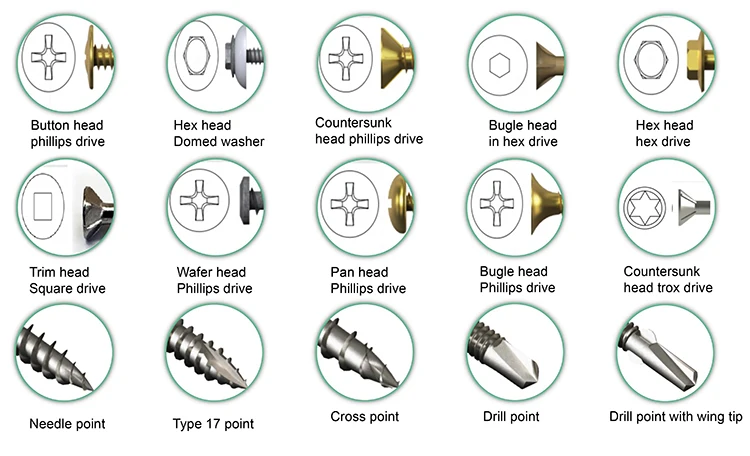 Button head
phillips drive

Hex head
Domed washer

Countersunk
head phillips drive

Bugle head
in hex drive

Hex head
hex drive

Trim head
Square drive

Wafer head
Phillips drive

Pan head
Phillips drive

Bugle head
Phillips drive

Countersunk
head trox drive

Needle point

Type 17 point

Cross point

Drill point

Drill point with wing tip