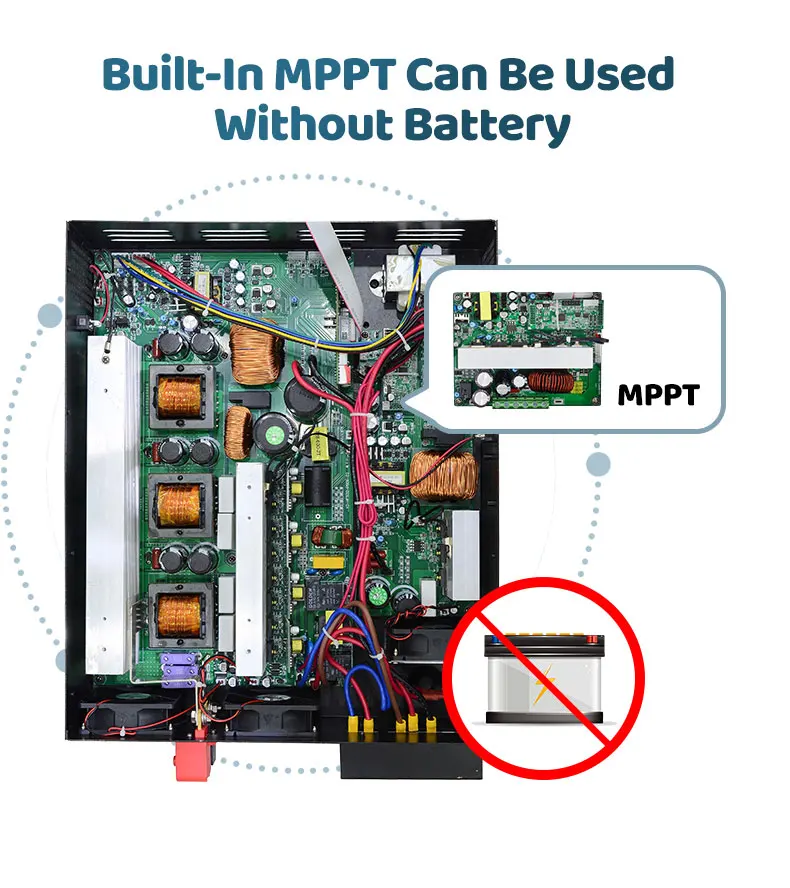 Built-In MPPT Can Be Used Without Battery

MPPT