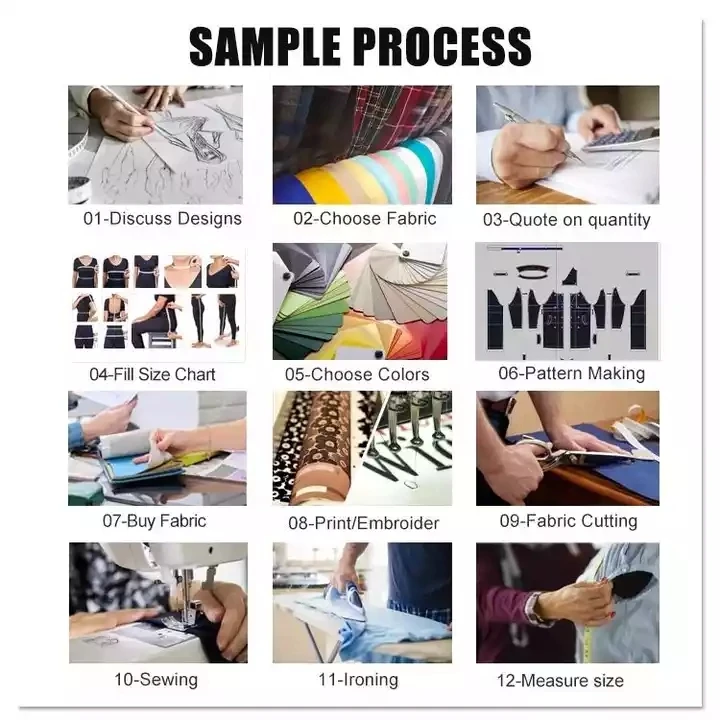 SAMPLE PROCESS

01-Discuss Designs

02-Choose Fabric

03-Quote on quantity

04-Fill Size Chart

05-Choose Colors

06-Pattern Making

07-Buy Fabric

08-Print/Embroider

09-Fabric Cutting

10-Sewing

11-Ironing

12-Measure size