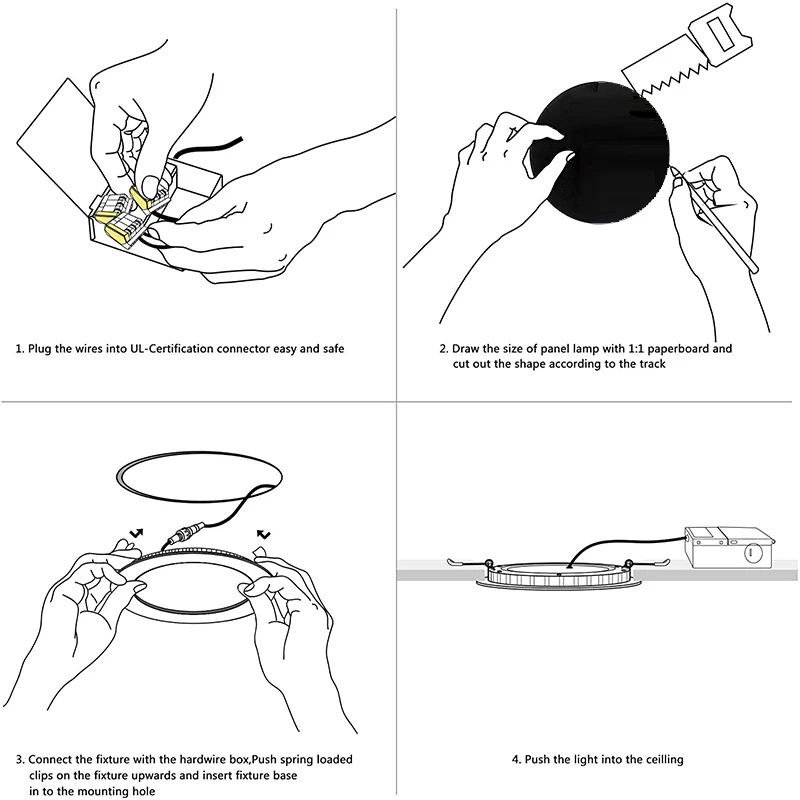 1. Plug the wires into UL-Certification connector easy and safe

2. Draw the size of panel lamp with 1:1 paperboard and cut out the shape according to the track

3. Connect the fixture with the hardwire box,Push spring loaded clips on the fixture upwards and insert fixture base in to the mounting hole

4. Push the light into the ceilling