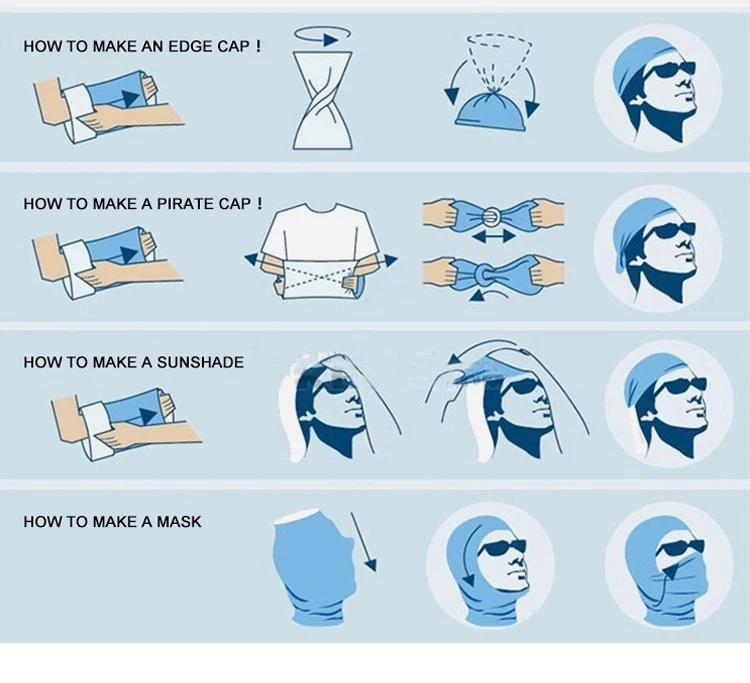 HOW TO MAKE AN EDGE CAP !

HOW TO MAKE A PIRATE CAP !

HOW TO MAKE A SUNSHADE

HOW TO MAKE A MASK