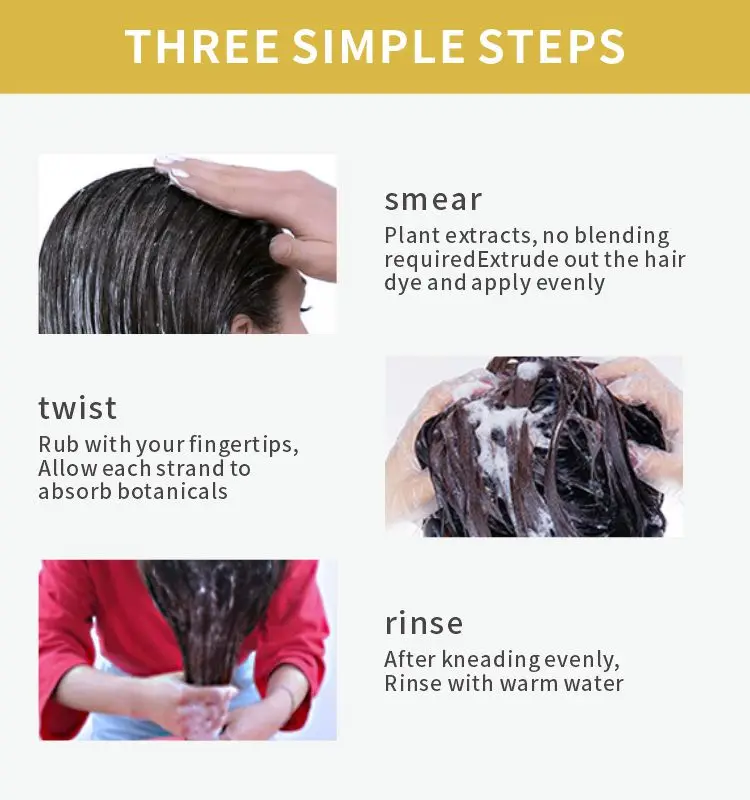 THREE SIMPLE STEPS

smear
Plant extracts, no blending requiredExtrude out the hair dye and apply evenly

twist
Rub with your fingertips, Allow each strand to absorb botanicals

rinse
After kneading evenly, Rinse with warm water