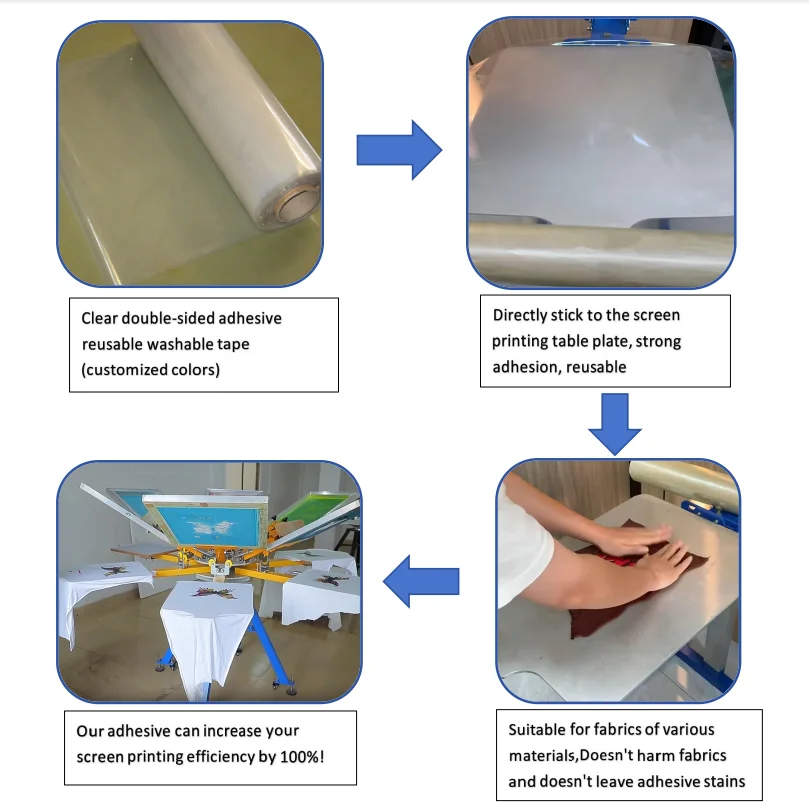 Clear double-sided adhesive reusable washable tape (customized colors)

Directly stick to the screen printing table plate, strong adhesion, reusable

Suitable for fabrics of various materials,Doesn't harm fabrics and doesn't leave adhesive stains

Our adhesive can increase your screen printing efficiency by 100%!