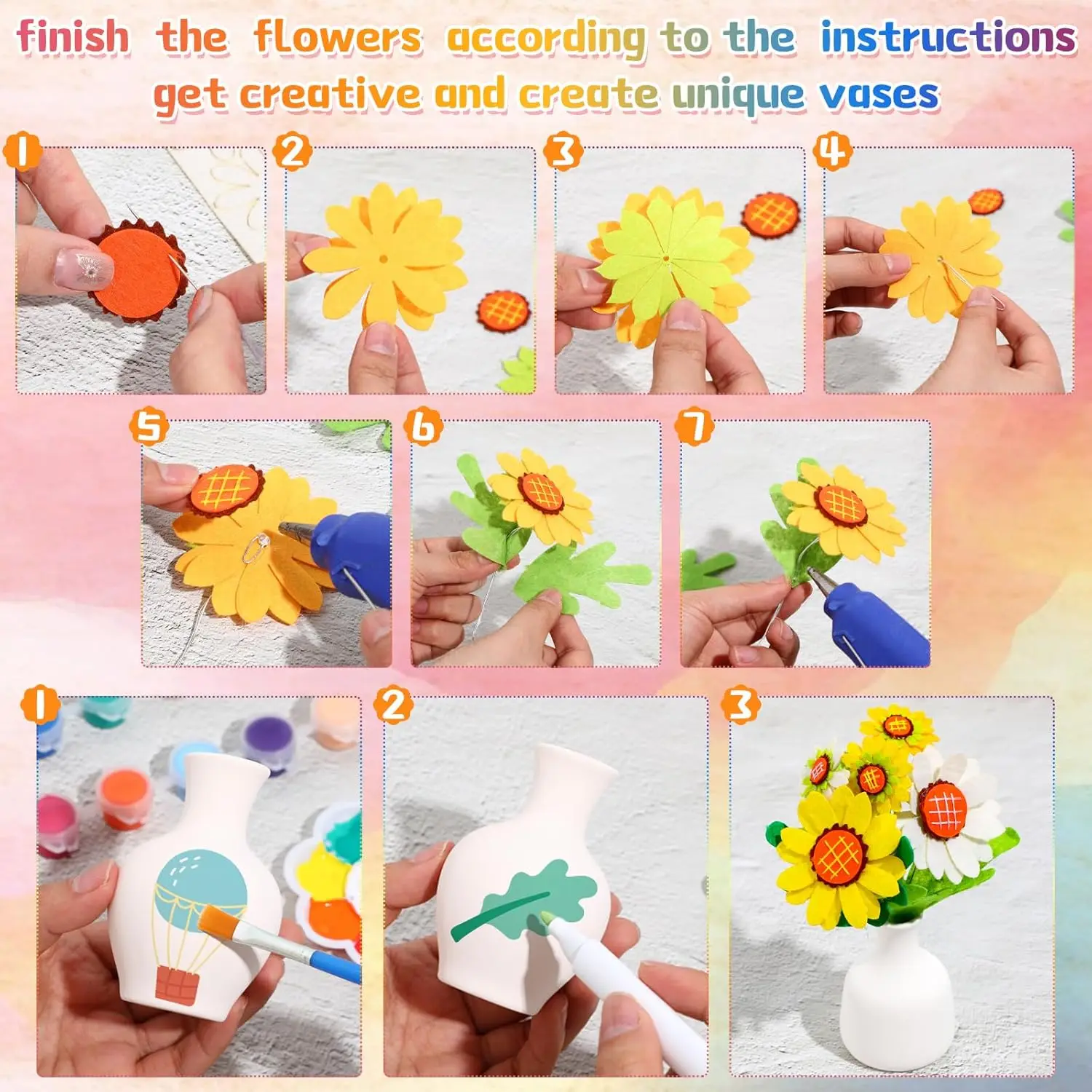 finish the flowers according to the instructions
get creative and create unique vases

1
2
3
4
5
6
7
1
2
3