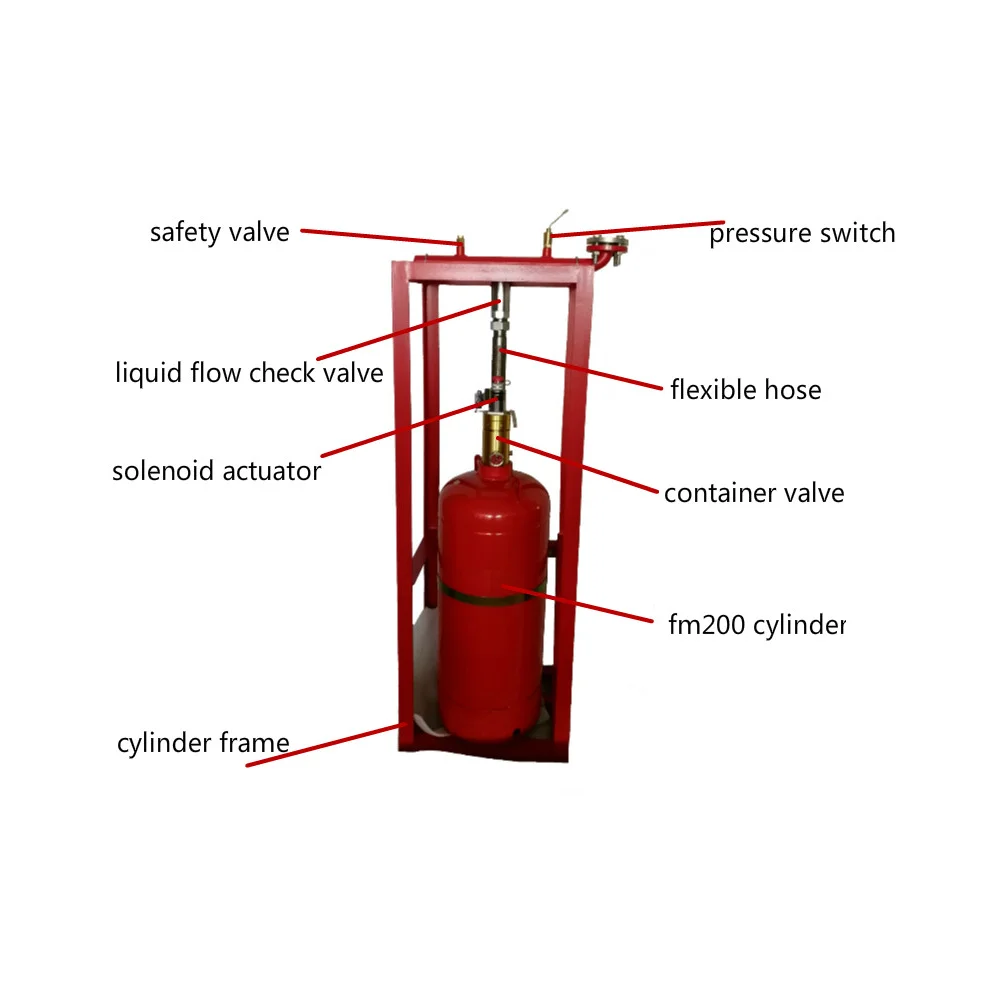 safety valve
pressure switch
liquid flow check valve
flexible hose
solenoid actuator
container valve
fm200 cylinder
cylinder frame