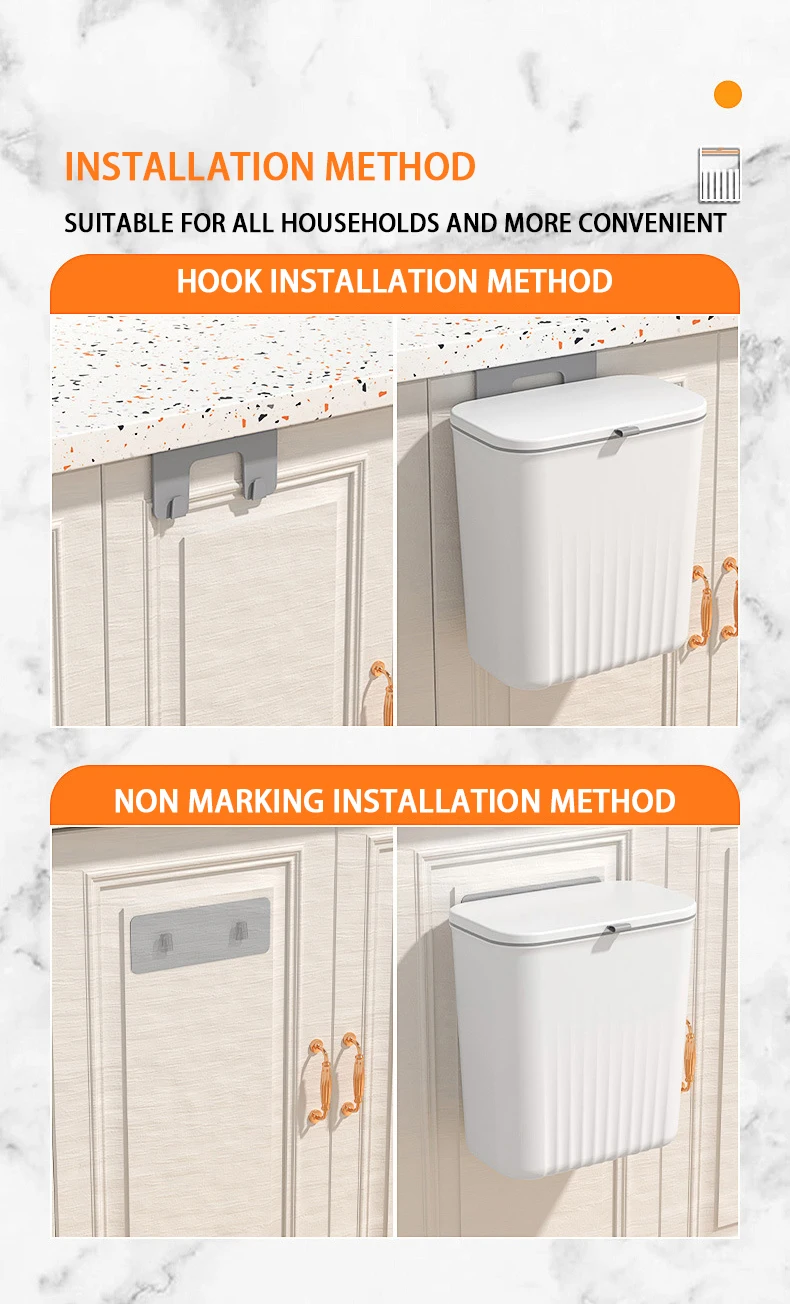 INSTALLATION METHOD

SUITABLE FOR ALL HOUSEHOLDS AND MORE CONVENIENT

HOOK INSTALLATION METHOD

NON MARKING INSTALLATION METHOD