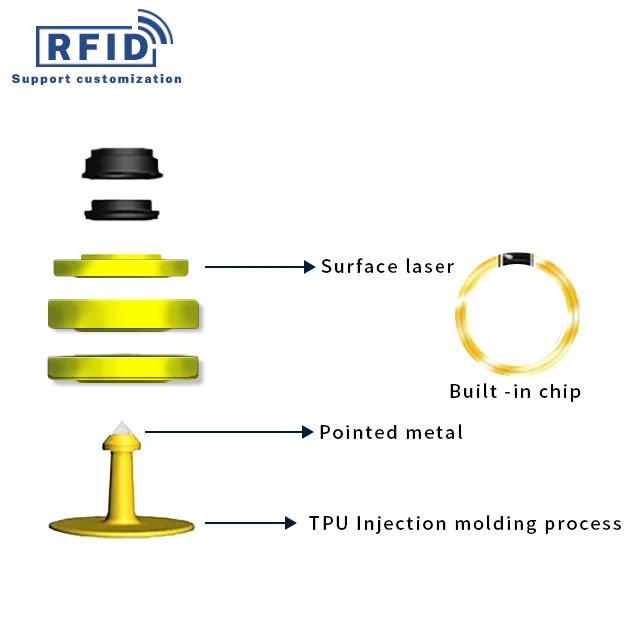 RFID
Support customization

Surface laser

Built -in chip

Pointed metal

TPU Injection molding process