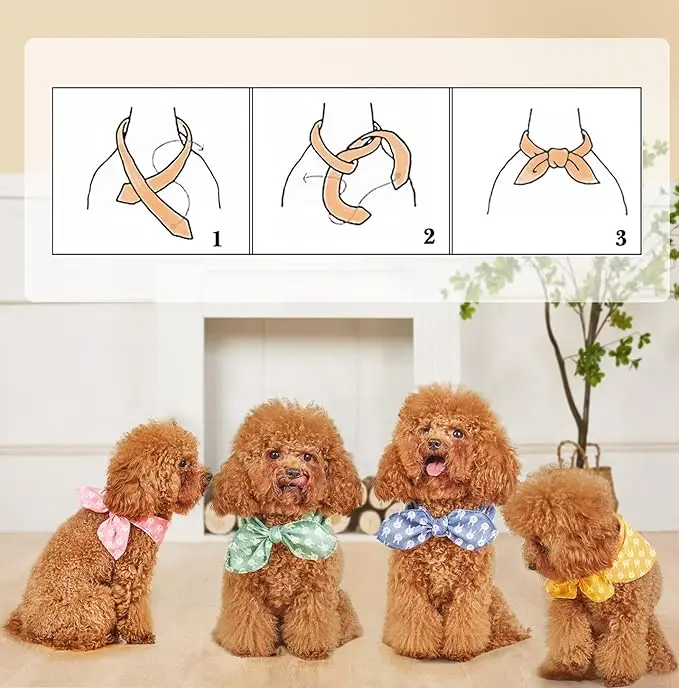 1

2

3