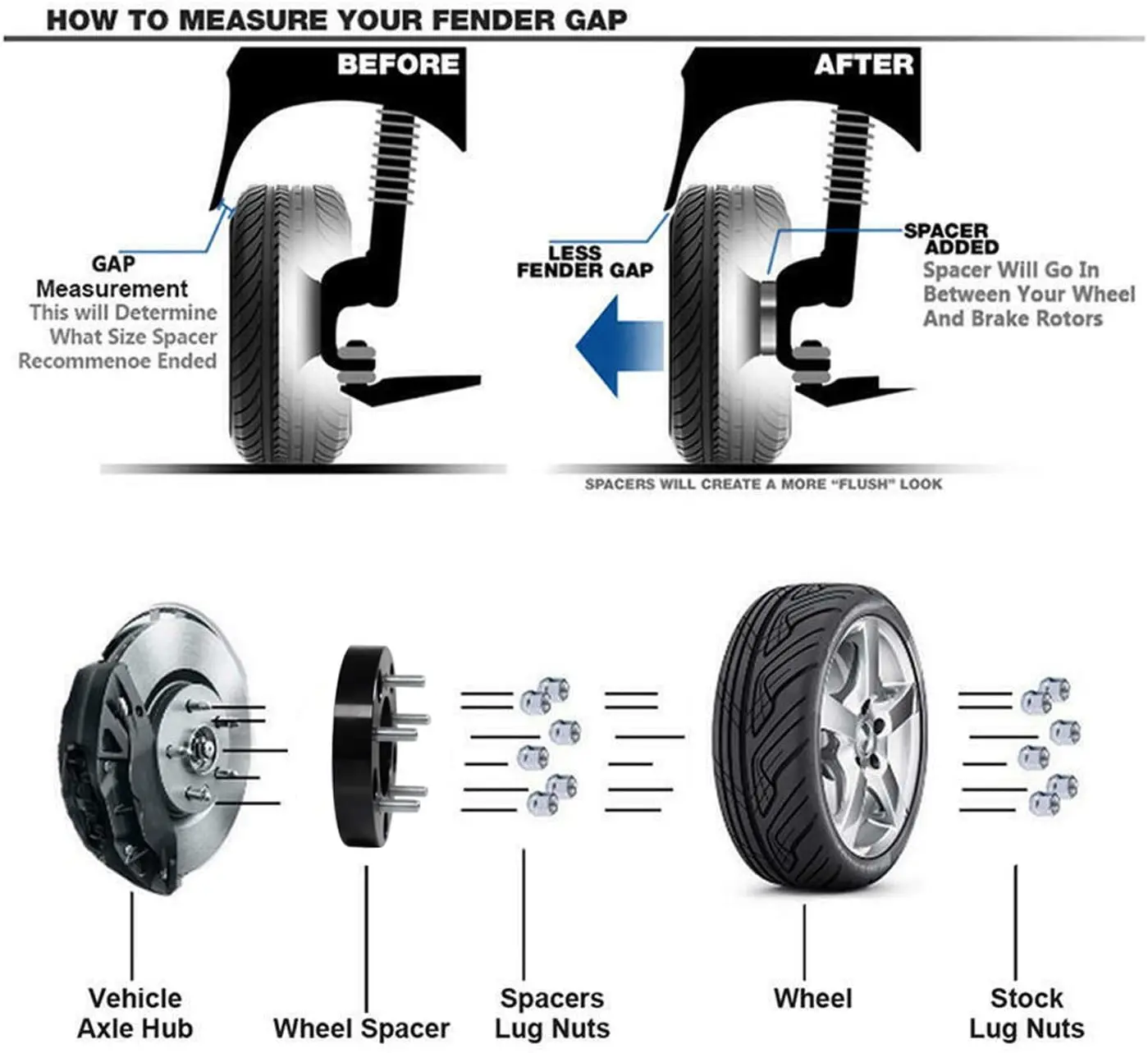 HOW TO MEASURE YOUR FENDER GAP

BEFORE

GAP
Measurement
This will Determine
What Size Spacer
Recommenoe Ended

AFTER

LESS
FENDER GAP

SPACER
ADDED
Spacer Will Go In
Between Your Wheel
And Brake Rotors

SPACERS WILL CREATE A MORE "FLUSH" LOOK

Vehicle
Axle Hub

Wheel Spacer

Spacers
Lug Nuts

Wheel

Stock
Lug Nuts