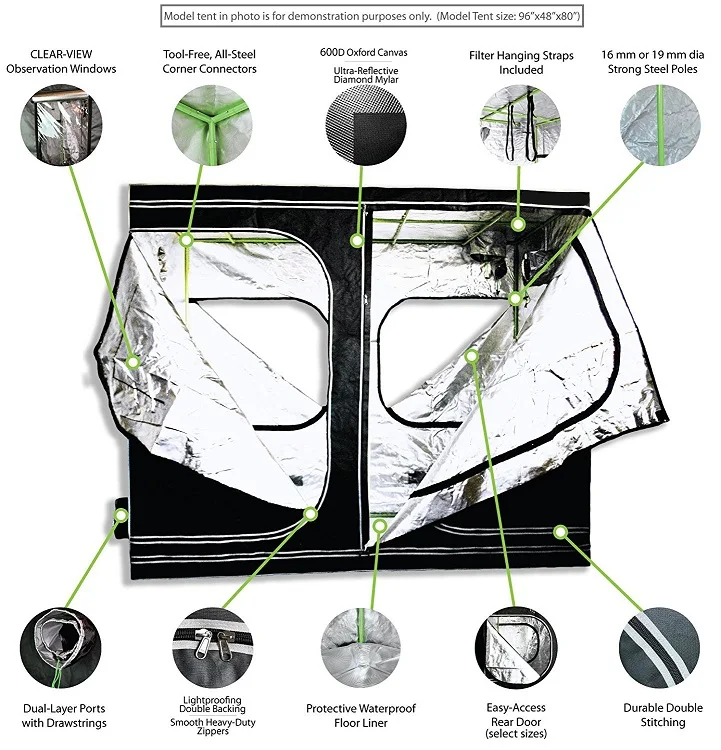 Model tent in photo is for demonstration purposes only. (Model Tent size: 96"x48"x80")

CLEAR-VIEW Observation Windows

Tool-Free, All-Steel Corner Connectors

600D Oxford Canvas

Ultra-Reflective Diamond Mylar

Filter Hanging Straps Included

16 mm or 19 mm dia Strong Steel Poles

Dual-Layer Ports with Drawstrings

Lightproofing Double Backing

Smooth Heavy-Duty Zippers

Protective Waterproof Floor Liner

Easy-Access Rear Door (select sizes)

Durable Double Stitching