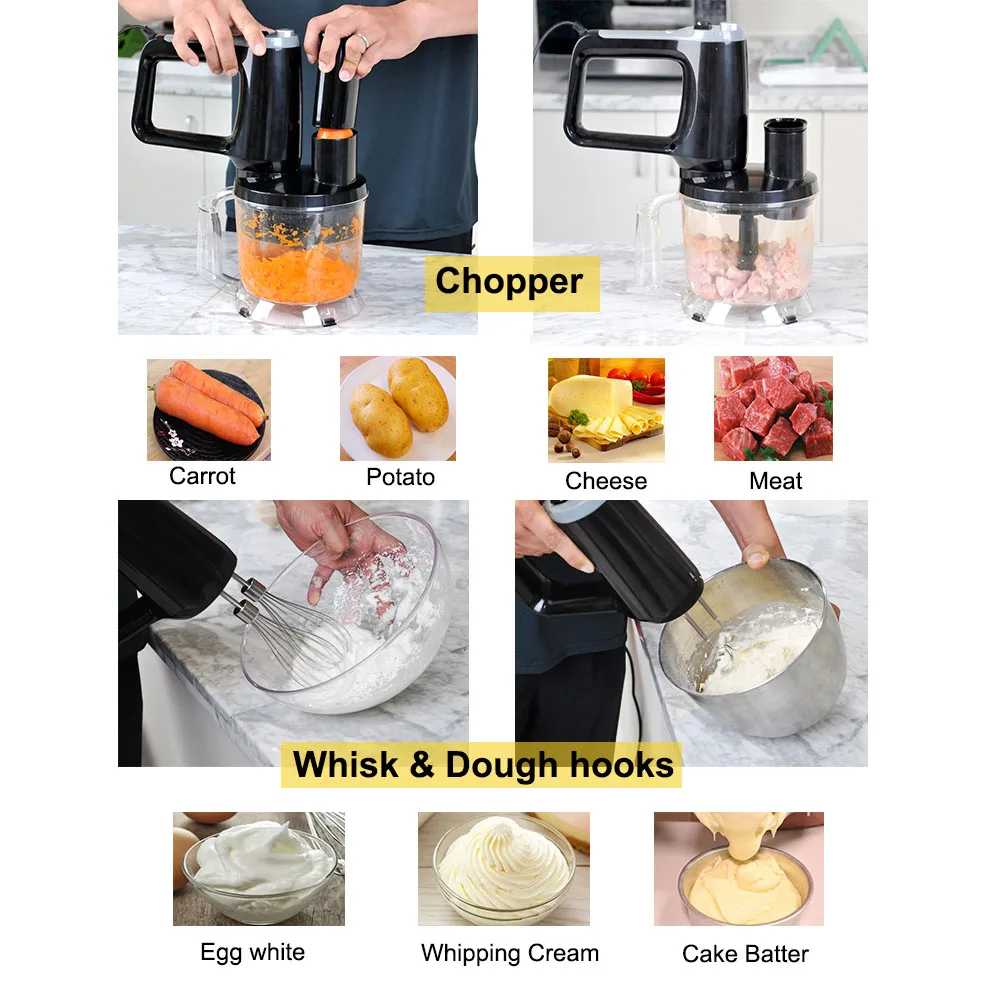 Chopper

Carrot

Potato

Cheese

Meat

Whisk & Dough hooks

Egg white

Whipping Cream

Cake Batter