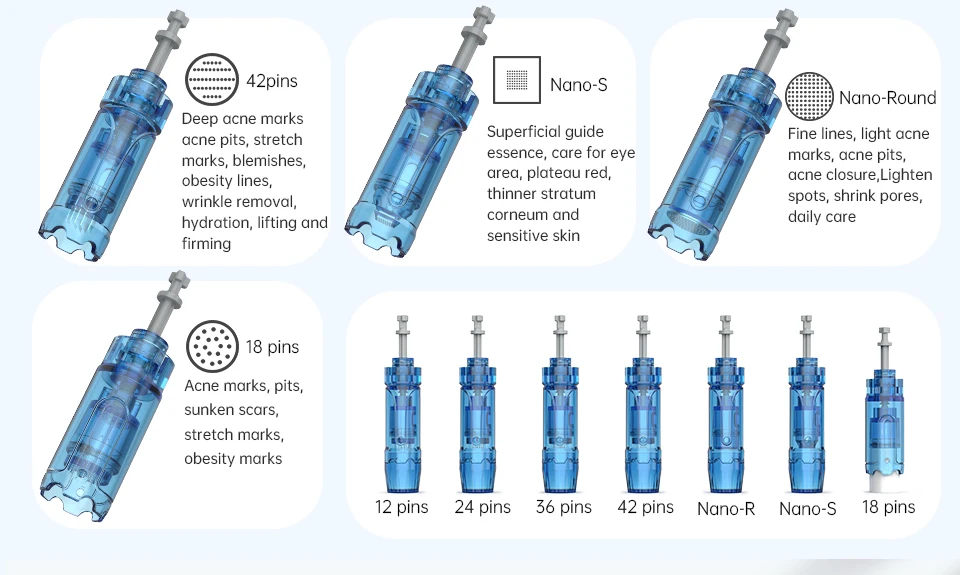 42pins

Deep acne marks acne pits, stretch marks, blemishes, obesity lines, wrinkle removal, hydration, lifting and firming

Nano-S

Superficial guide essence, care for eye area, plateau red, thinner stratum corneum and sensitive skin

Nano-Round

Fine lines, light acne marks, acne pits, acne closure,Lighten spots, shrink pores, daily care

18 pins

Acne marks, pits, sunken scars, stretch marks, obesity marks

12 pins 24 pins 36 pins 42 pins Nano-R Nano-S 18 pins