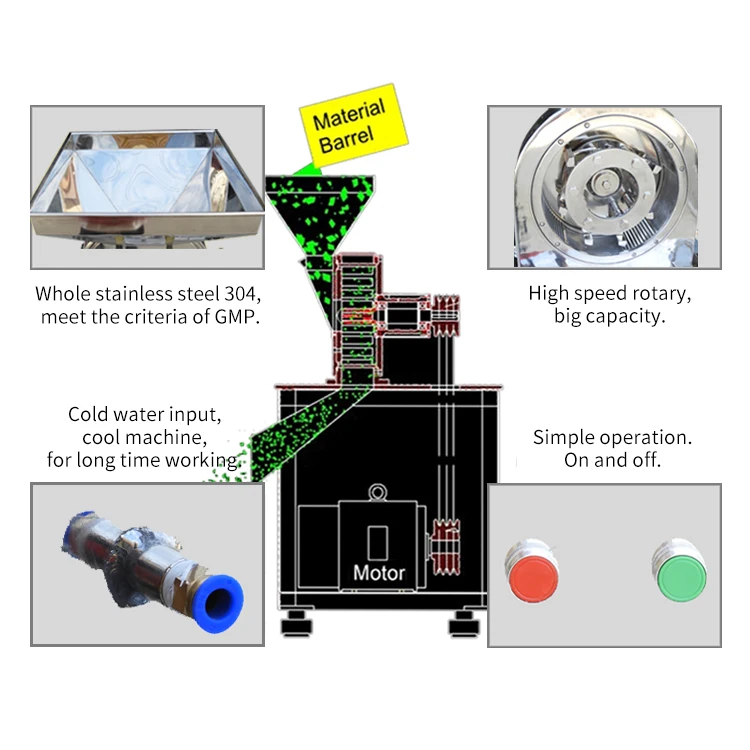 Material Barrel

Whole stainless steel 304, meet the criteria of GMP.

High speed rotary, big capacity.

Cold water input, cool machine, for long time working.

Simple operation. On and off.

Motor