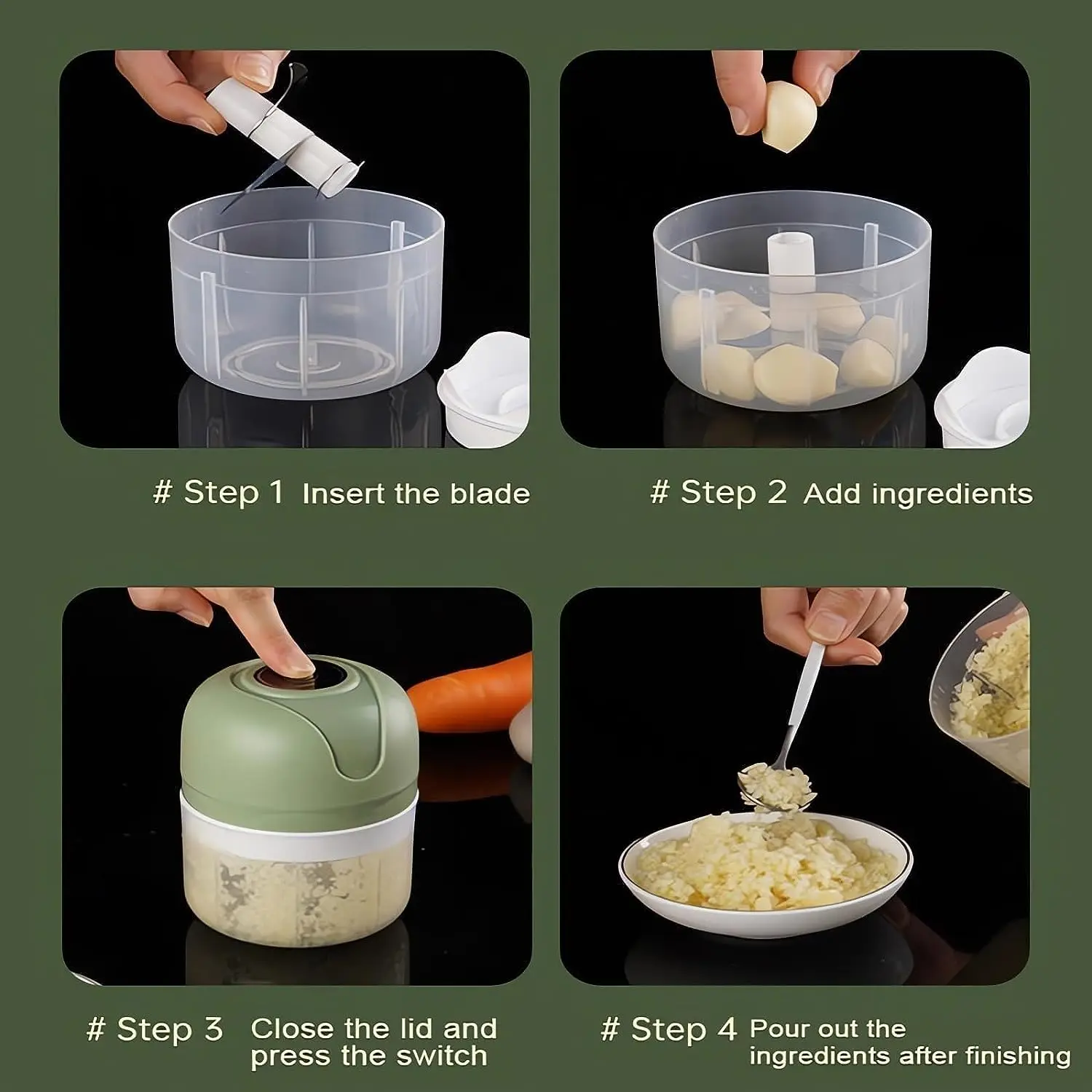 # Step 1 Insert the blade

# Step 2 Add ingredients

# Step 3 Close the lid and press the switch

# Step 4 Pour out the ingredients after finishing