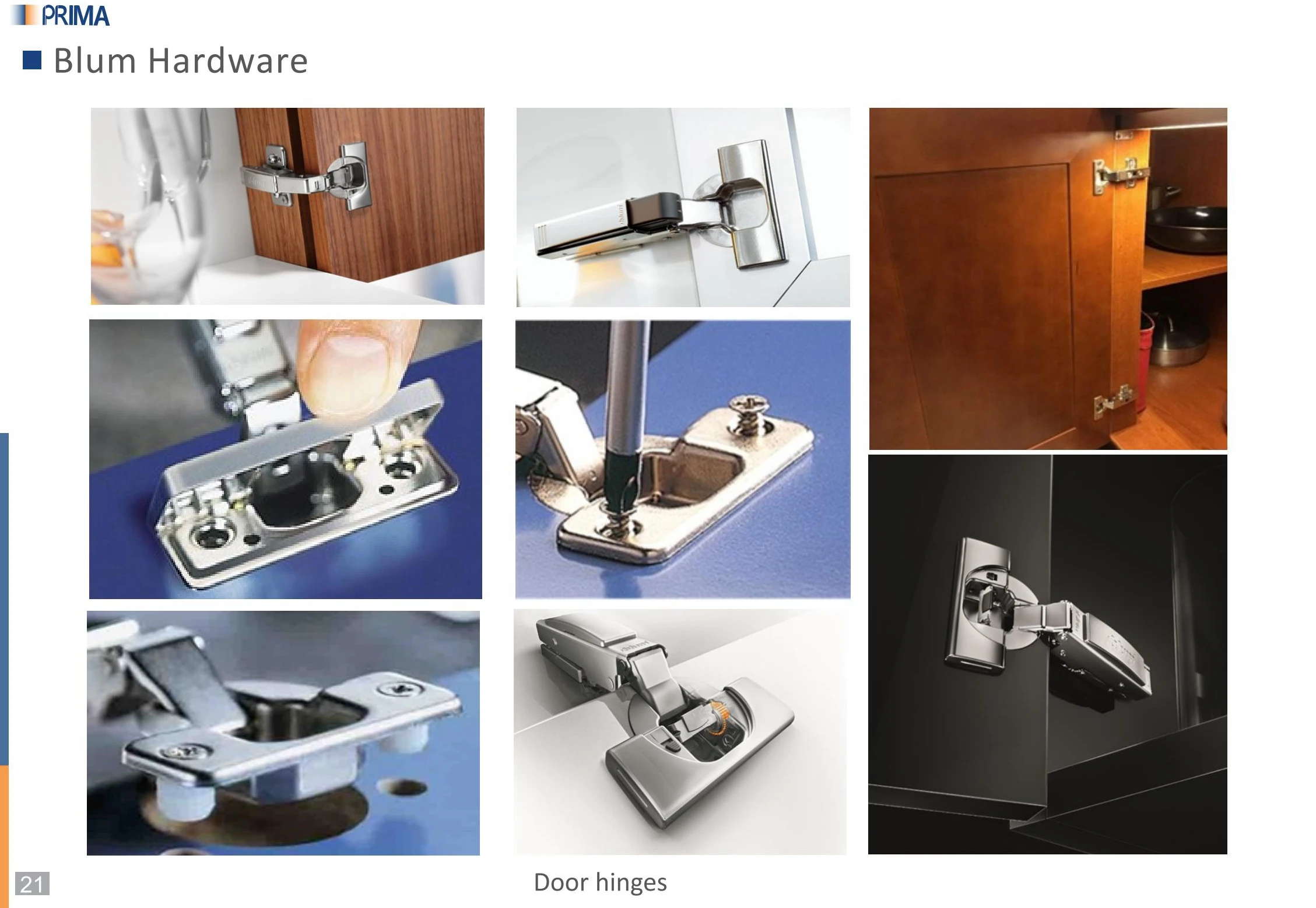 PRIMA

Blum Hardware

Door hinges

21