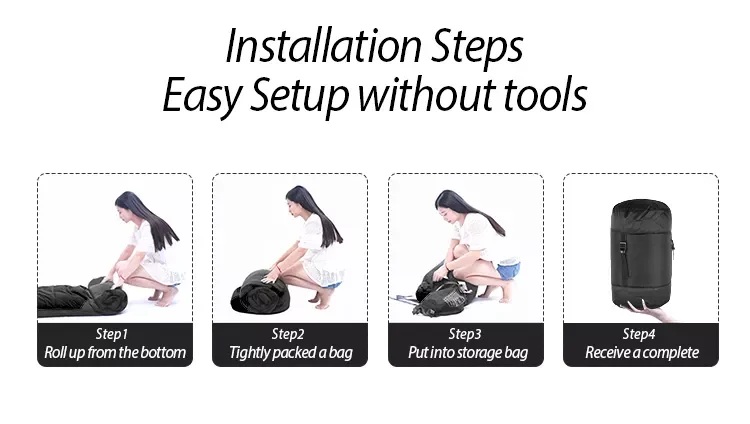 Installation Steps
Easy Setup without tools

Step1
Roll up from the bottom

Step2
Tightly packed a bag

Step3
Put into storage bag

Step4
Receive a complete