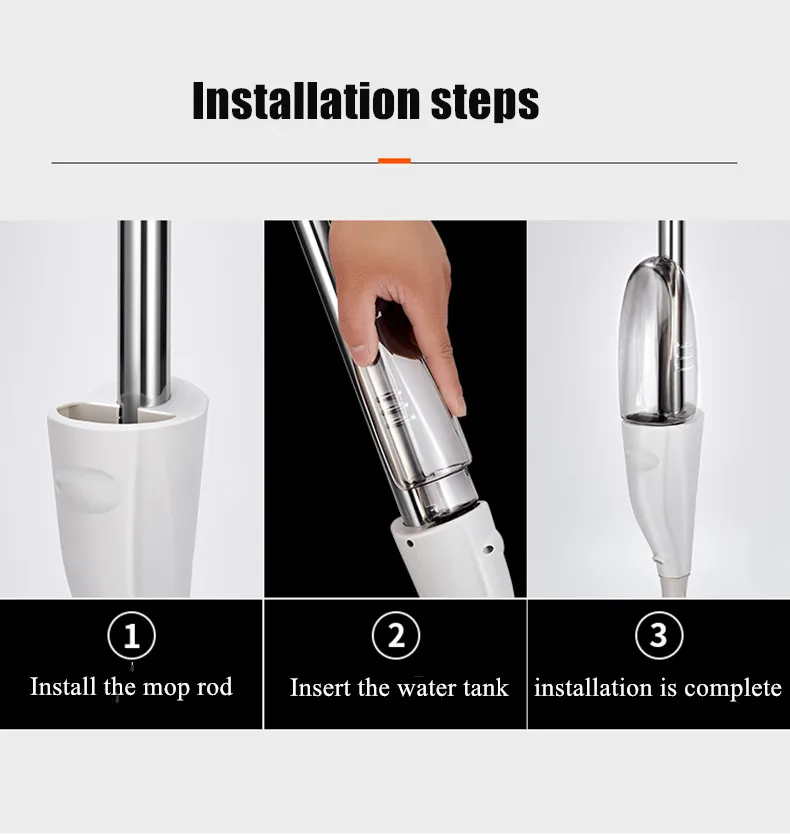 Installation steps

①
Install the mop rod

②
Insert the water tank

③
installation is complete