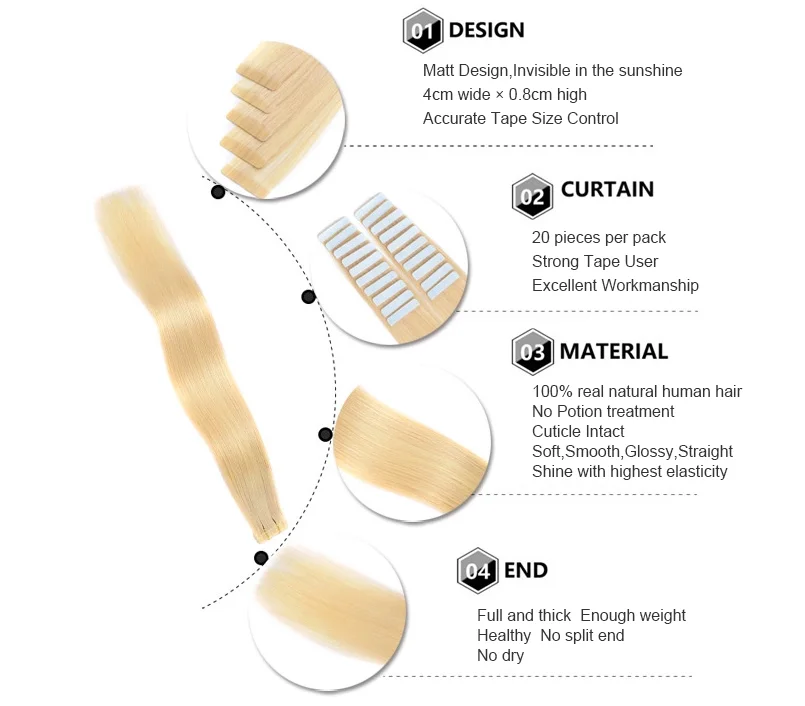 01 DESIGN

Matt Design,Invisible in the sunshine
4cm wide × 0.8cm high
Accurate Tape Size Control

02 CURTAIN

20 pieces per pack
Strong Tape User
Excellent Workmanship

03 MATERIAL

100% real natural human hair
No Potion treatment
Cuticle Intact
Soft,Smooth,Glossy,Straight
Shine with highest elasticity

04 END

Full and thick Enough weight
Healthy No split end
No dry