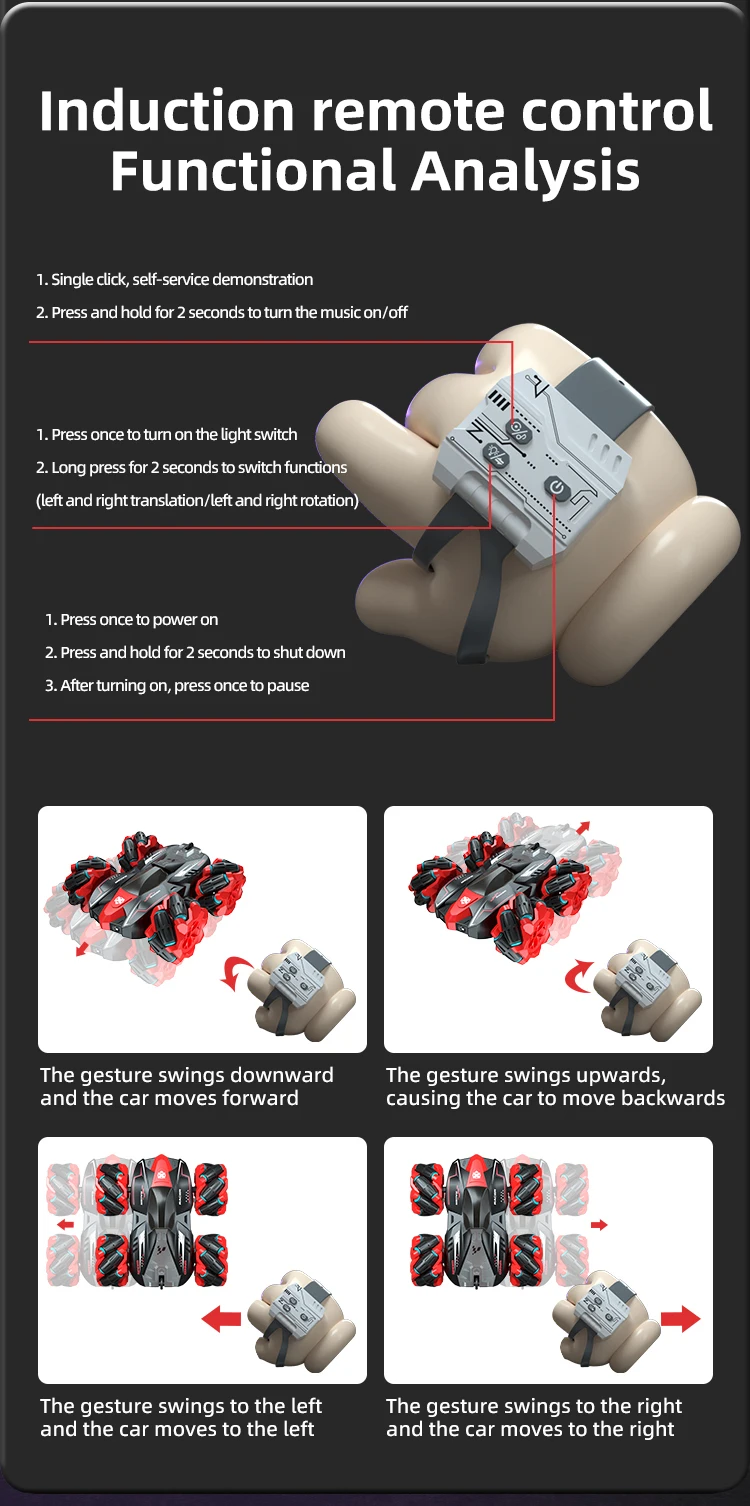 Induction remote control
Functional Analysis

1. Single click, self-service demonstration
2. Press and hold for 2 seconds to turn the music on/off

1. Press once to turn on the light switch
2. Long press for 2 seconds to switch functions
(left and right translation/left and right rotation)

1. Press once to power on
2. Press and hold for 2 seconds to shut down
3. After turning on, press once to pause

The gesture swings downward and the car moves forward

The gesture swings upwards, causing the car to move backwards

The gesture swings to the left and the car moves to the left

The gesture swings to the right and the car moves to the right