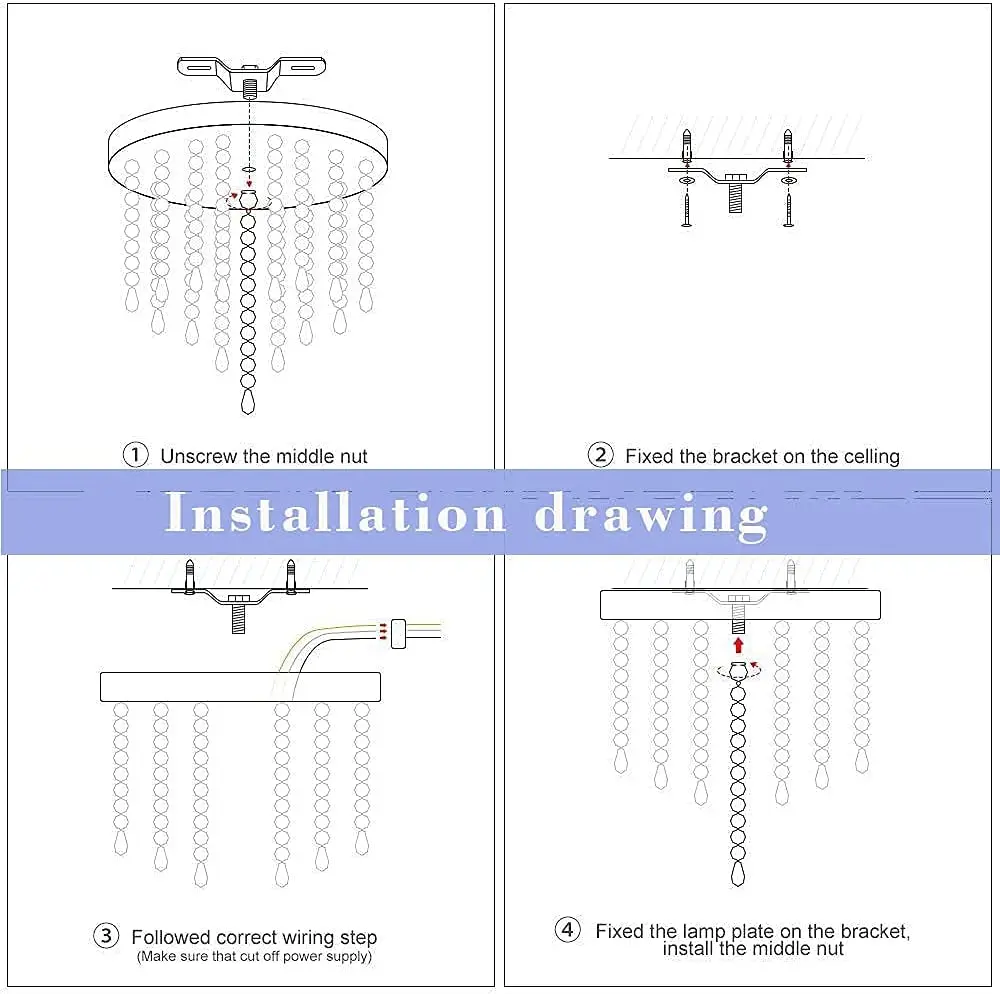 ① Unscrew the middle nut

② Fixed the bracket on the celling

Installation drawing

③ Followed correct wiring step
(Make sure that cut off power supply)

④ Fixed the lamp plate on the bracket, install the middle nut