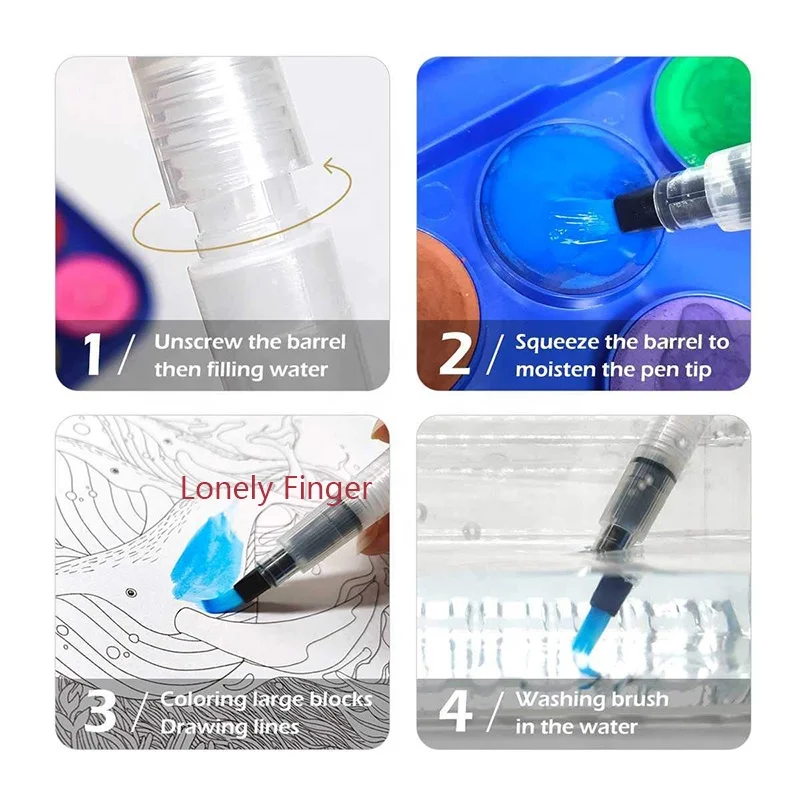 1 / Unscrew the barrel then filling water

2 / Squeeze the barrel to moisten the pen tip

Lonely Finger

3 / Coloring large blocks Drawing lines

4 / Washing brush in the water