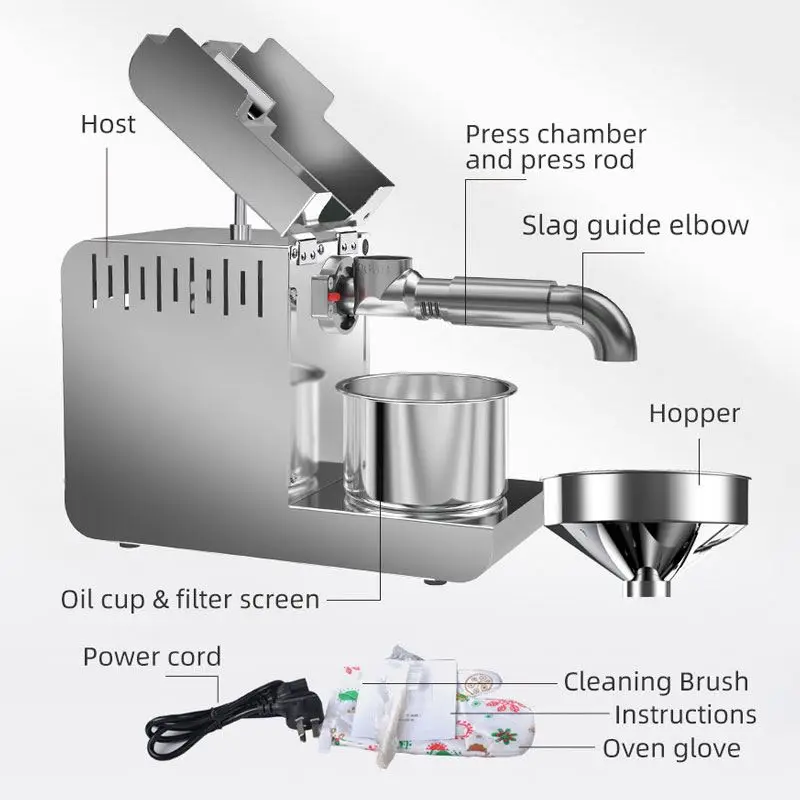 Host

Press chamber and press rod

Slag guide elbow

Hopper

Oil cup & filter screen

Power cord

Cleaning Brush

Instructions

Oven glove