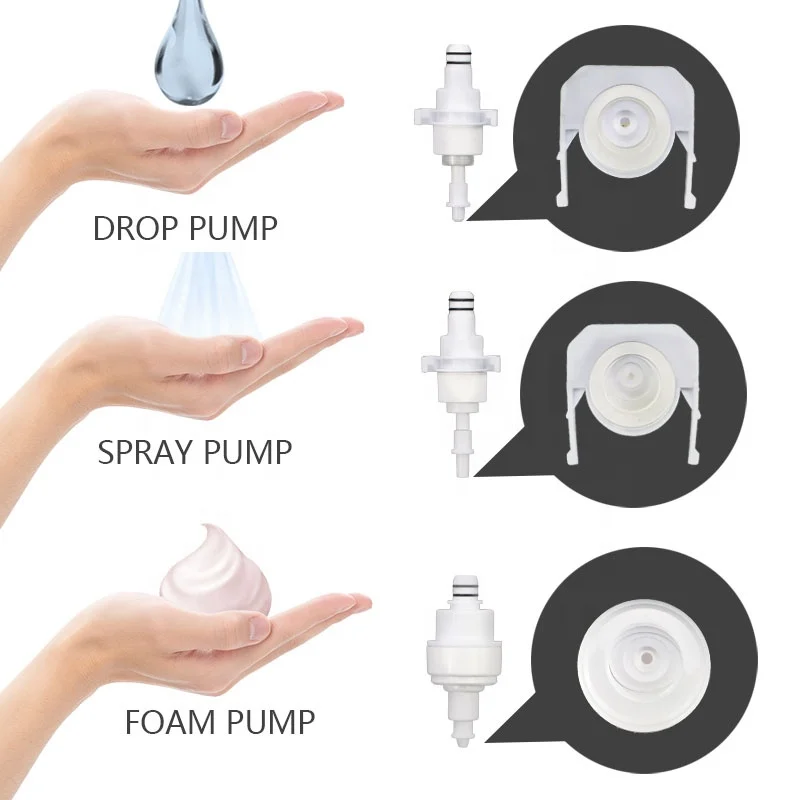 DROP PUMP

SPRAY PUMP

FOAM PUMP